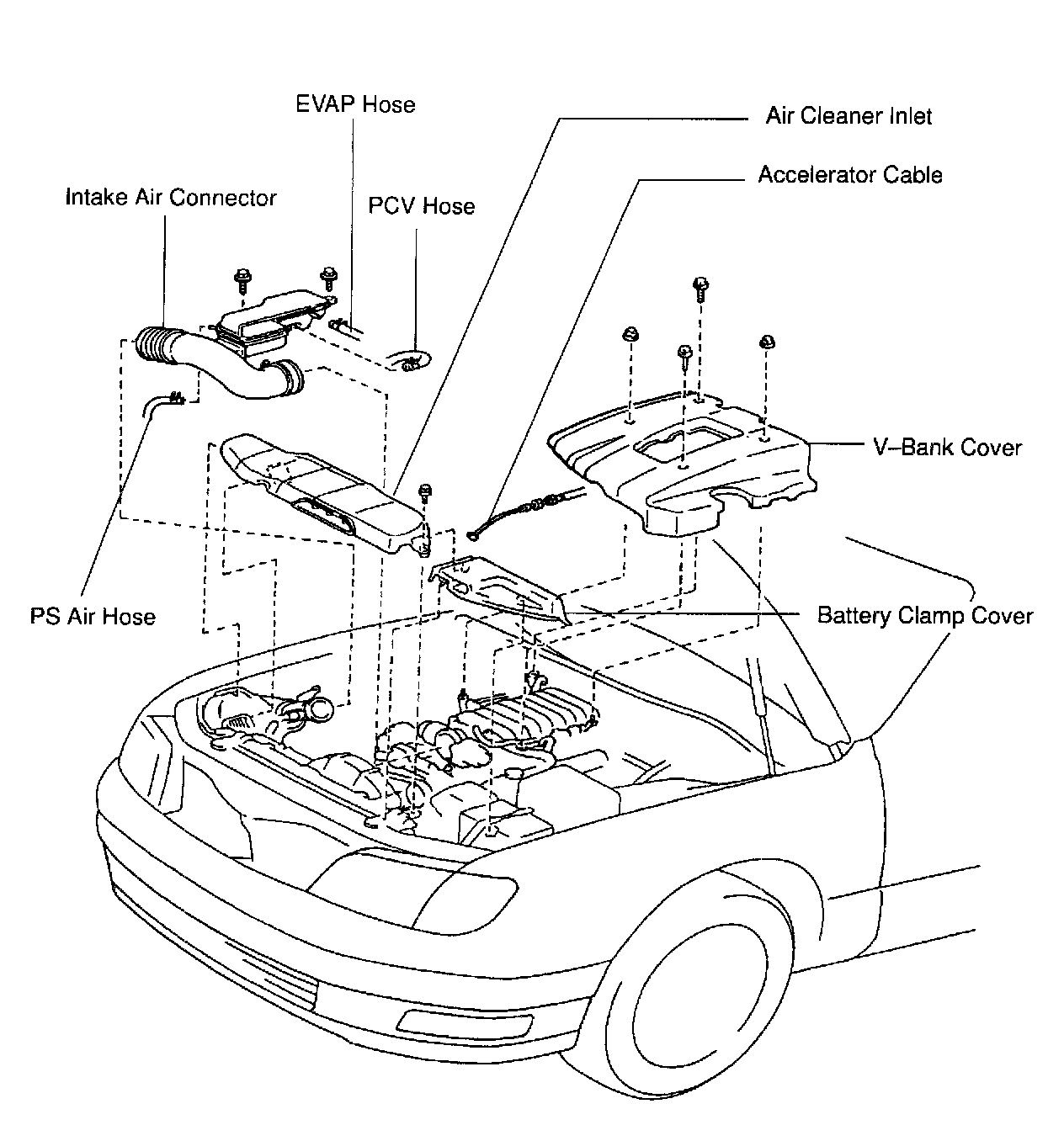 EVAP Hose
Air Cleaner Inlet
Accelerator Cable
Intake Air Connector
PCV Hose
V–Bank Cover
PS Air Hose
Battery Clamp Cover