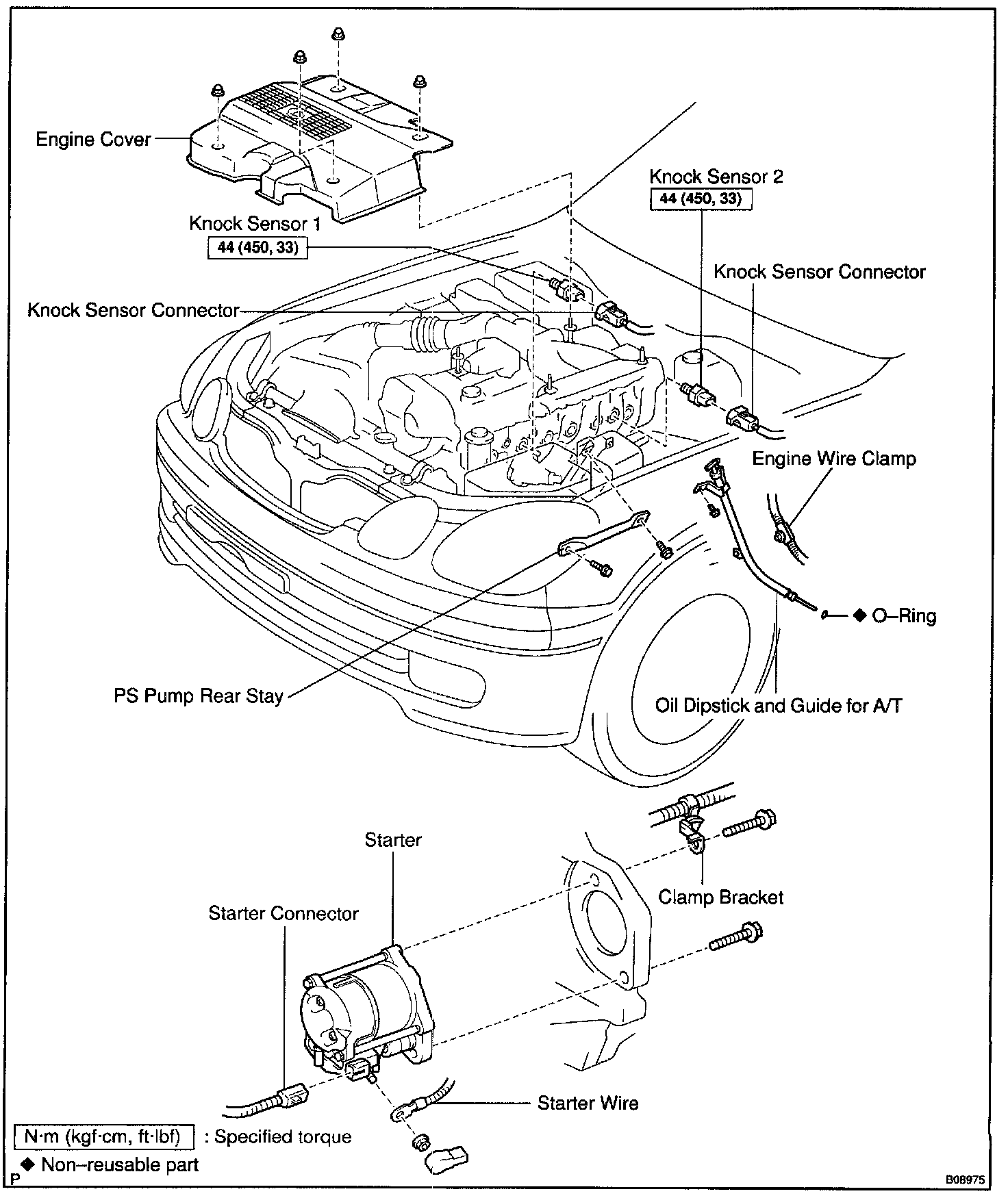 Engine Cover

Knock Sensor 2
44 (450, 33)

Knock Sensor 1
44 (450, 33)

Knock Sensor Connector

Knock Sensor Connector

Engine Wire Clamp

◆ O–Ring

PS Pump Rear Stay

Oil Dipstick and Guide for A/T

Starter

Clamp Bracket

Starter Connector

Starter Wire

N·m (kgf·cm, ft·lbf) : Specified torque
◆ Non–reusable part

P

B08975