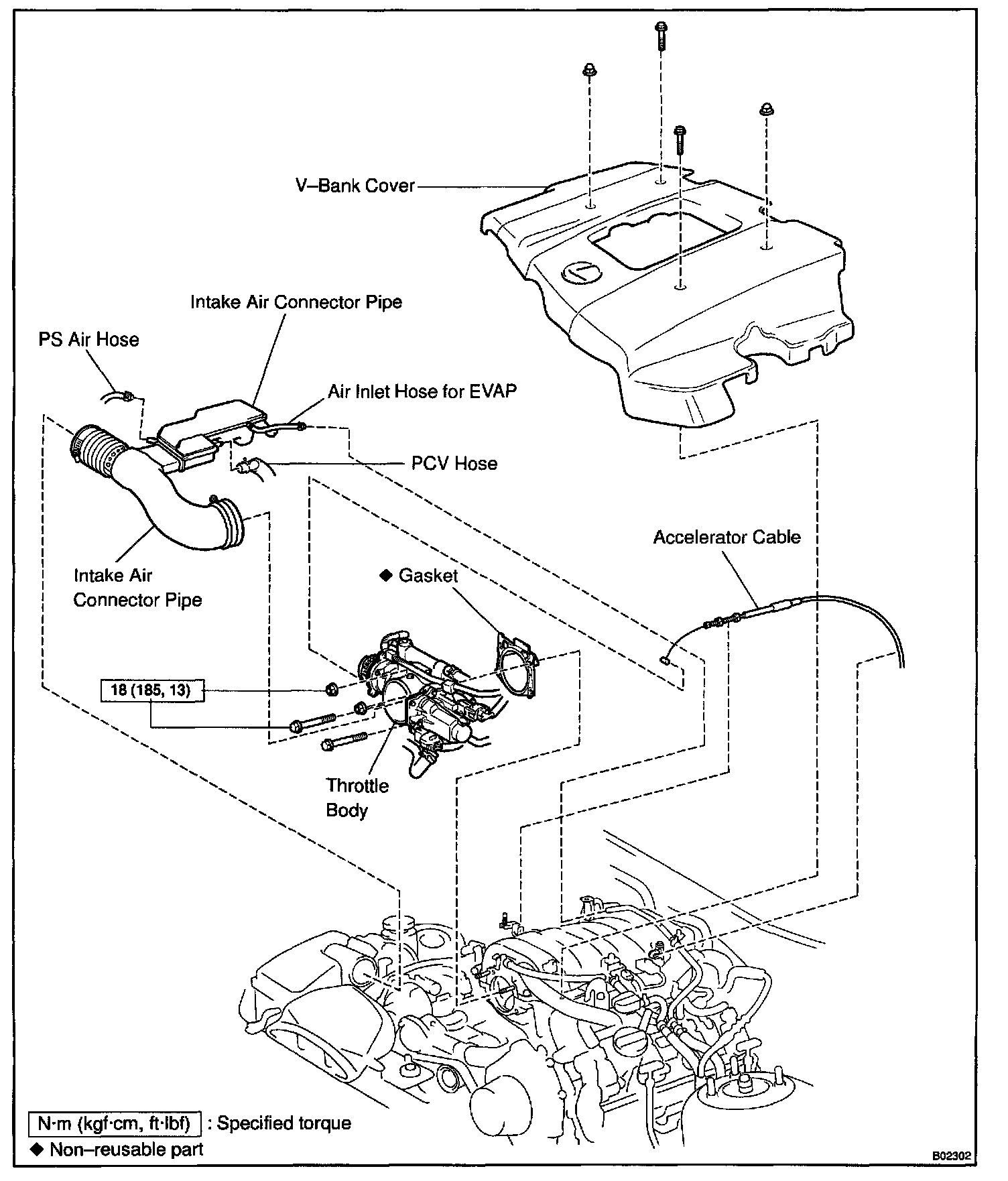 V–Bank Cover

Intake Air Connector Pipe

PS Air Hose

Air Inlet Hose for EVAP

PCV Hose

Accelerator Cable

Intake Air Connector Pipe

◆ Gasket

18 (185, 13)

Throttle Body

N·m (kgf·cm, ft·lbf) : Specified torque
◆ Non–reusable part

B02302