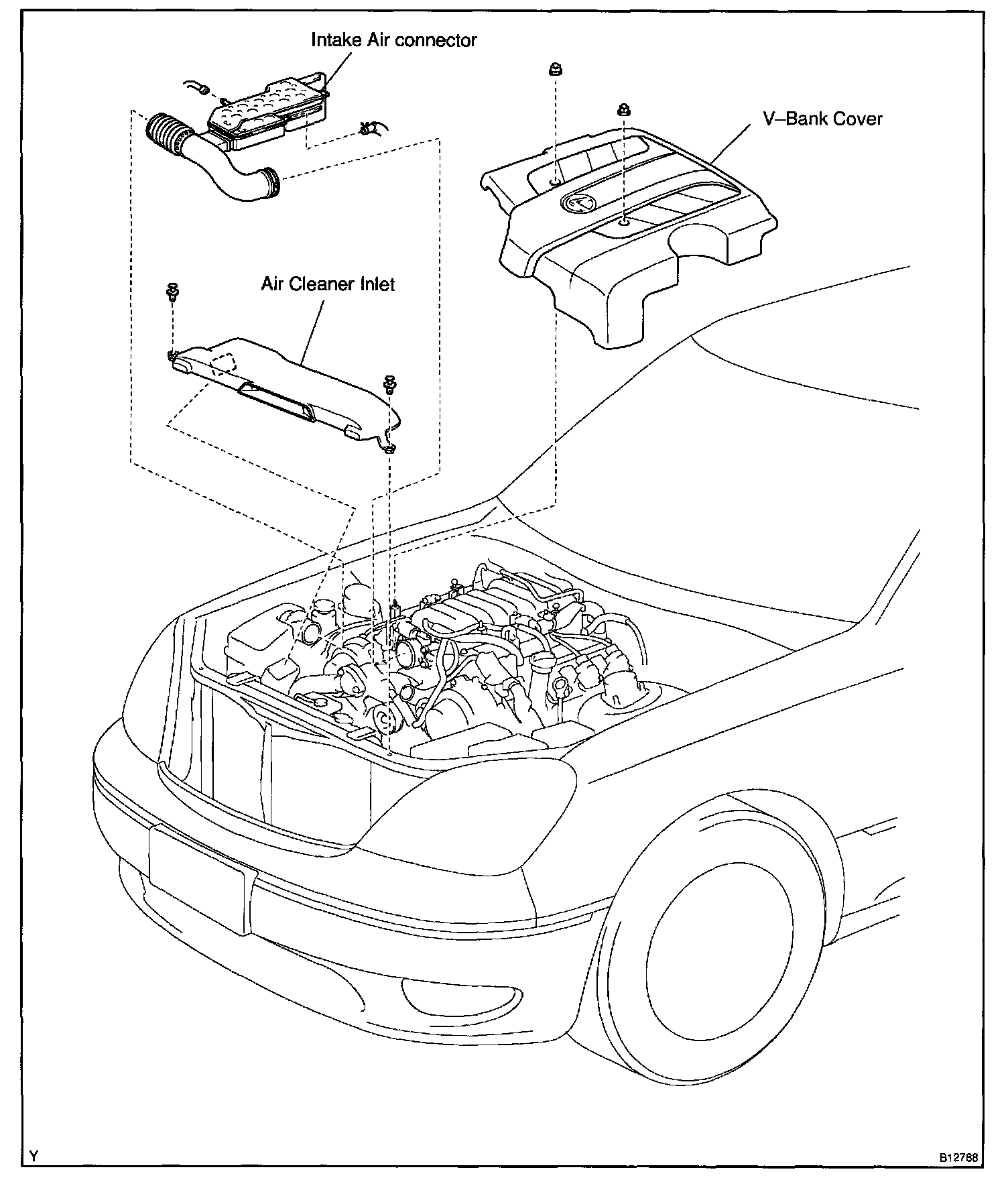 Intake Air connector

V–Bank Cover

Air Cleaner Inlet

Y

B12788