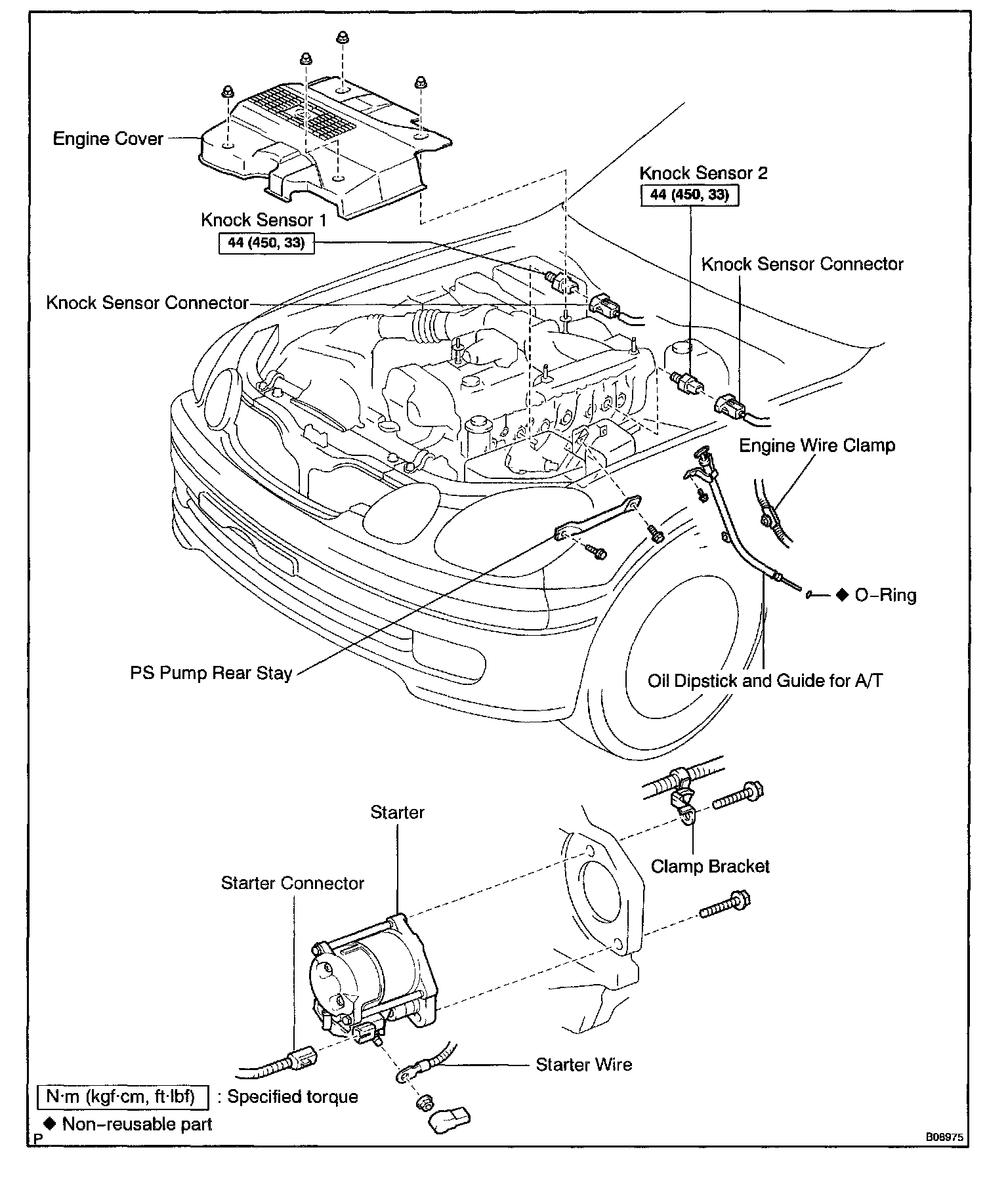 Engine Cover

Knock Sensor 2
44 (450, 33)

Knock Sensor 1
44 (450, 33)

Knock Sensor Connector

Knock Sensor Connector

Engine Wire Clamp

◆ O–Ring

PS Pump Rear Stay

Oil Dipstick and Guide for A/T

Starter

Clamp Bracket

Starter Connector

Starter Wire

N·m (kgf·cm, ft·lbf) : Specified torque
◆ Non–reusable part

P

B08975