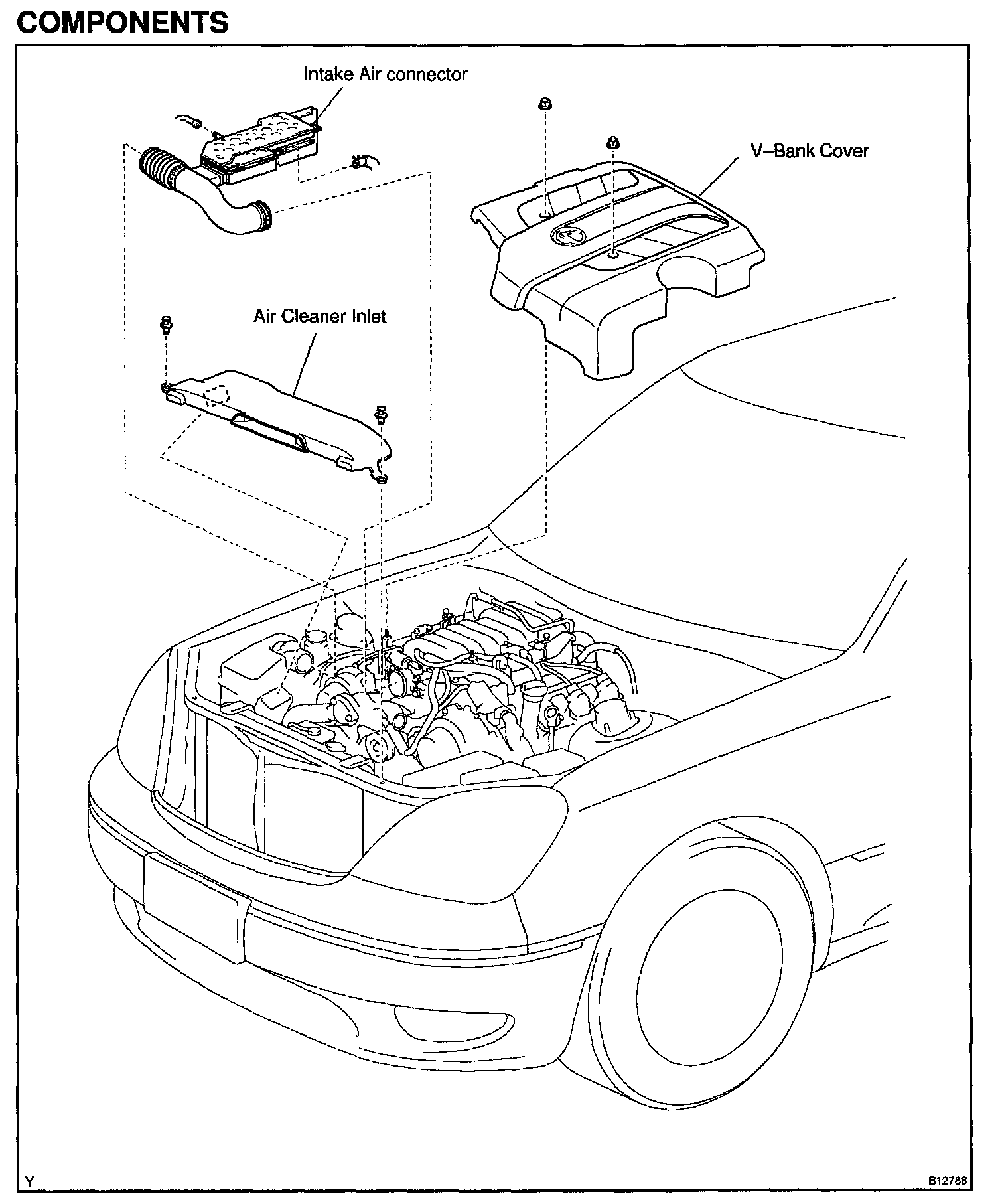 COMPONENTS

Intake Air connector

V–Bank Cover

Air Cleaner Inlet

Y

B12788