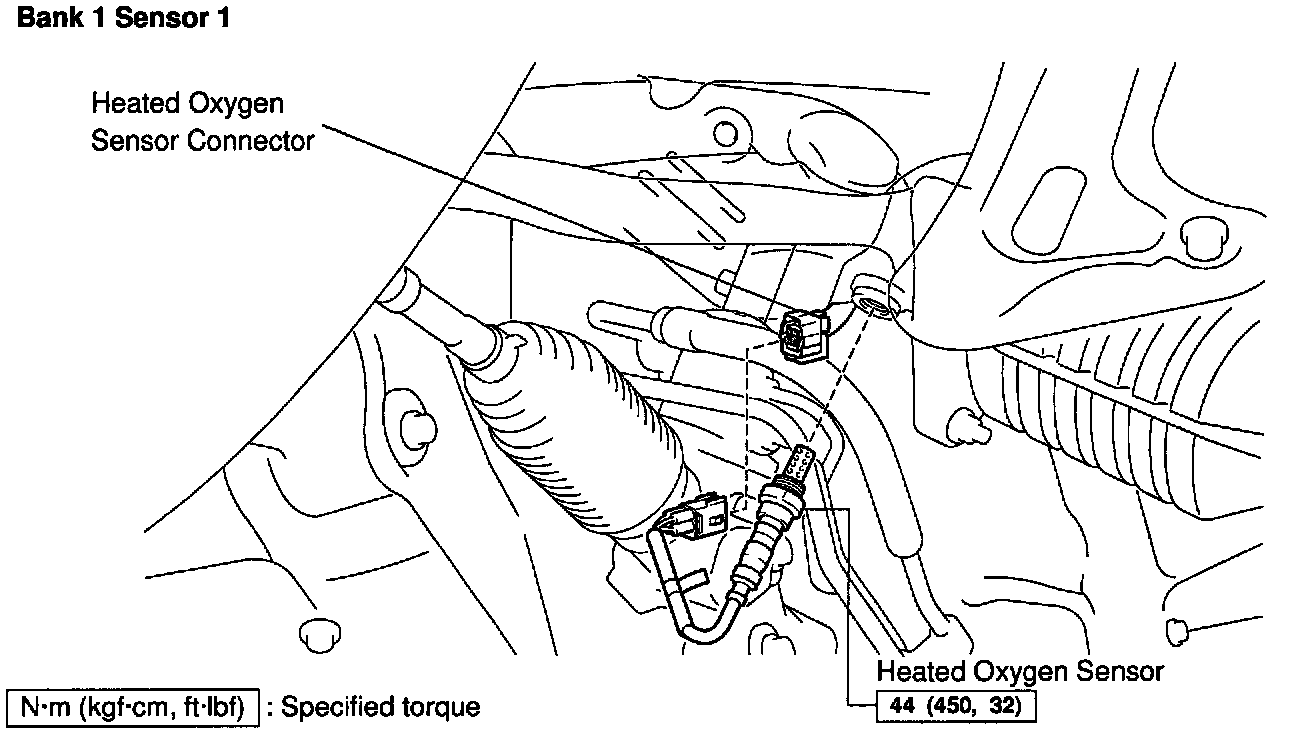 Bank 1 Sensor 1

Heated Oxygen Sensor Connector

Heated Oxygen Sensor

44 (450, 32)

N·m (kgf·cm, ft·lbf) : Specified torque