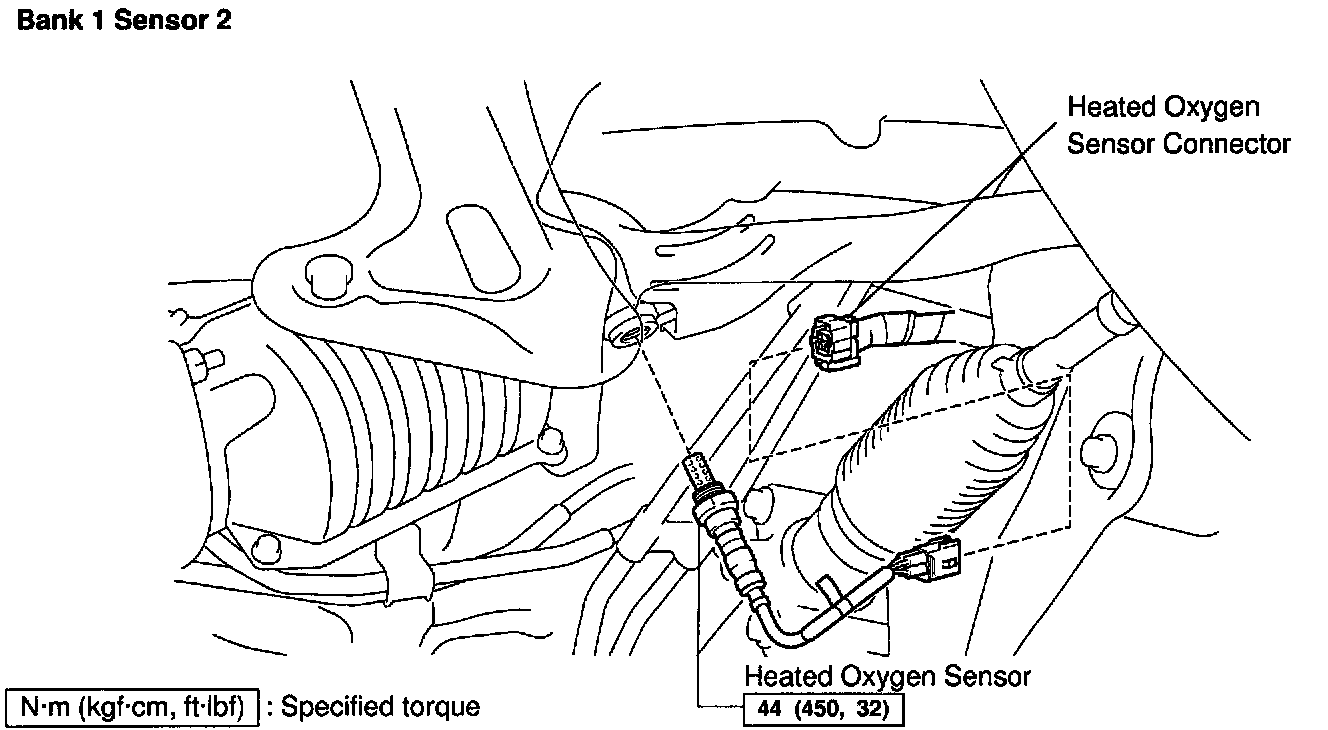 Bank 1 Sensor 2

Heated Oxygen Sensor Connector

Heated Oxygen Sensor

44 (450, 32)

N·m (kgf·cm, ft·lbf) : Specified torque