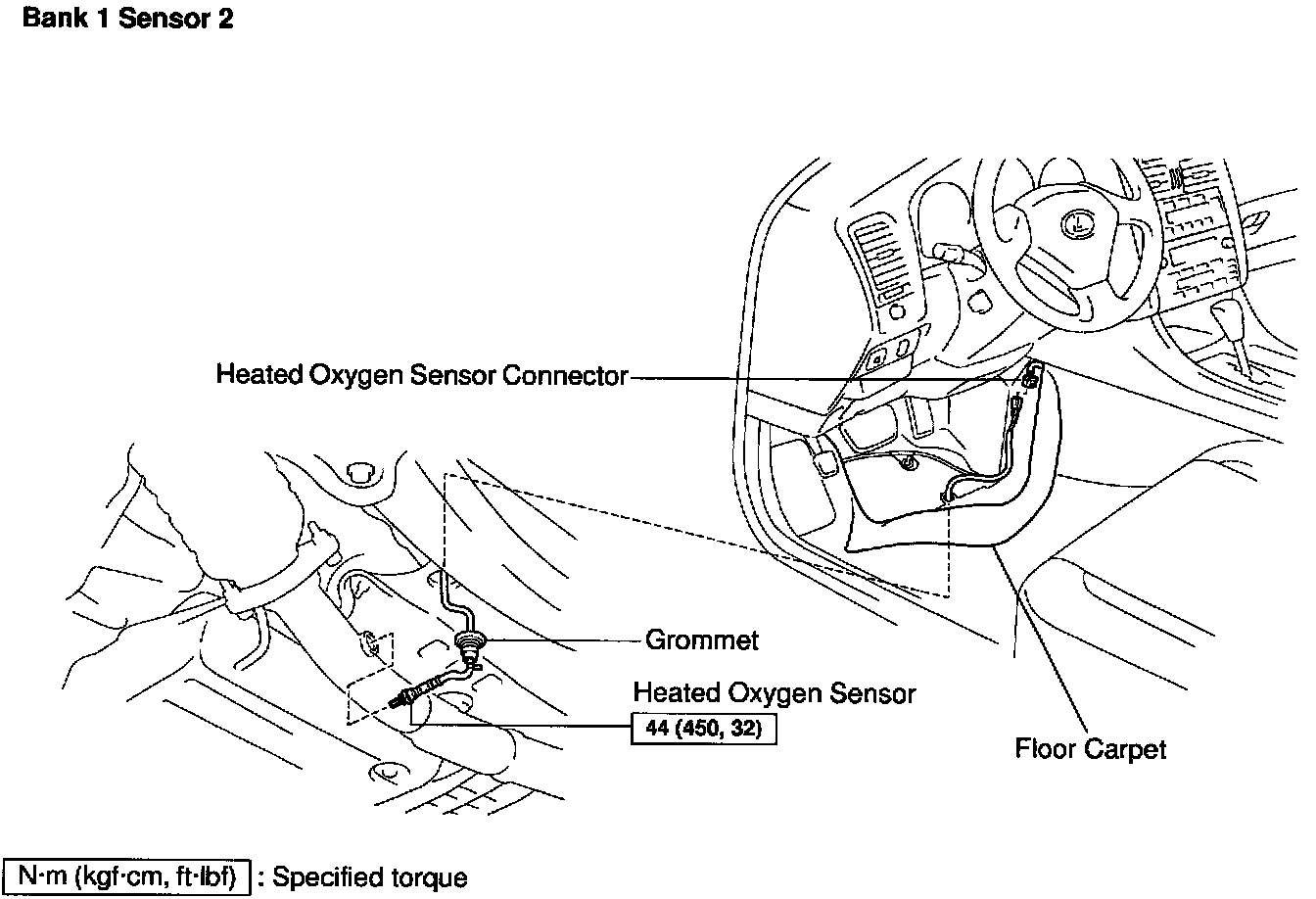 Bank 1 Sensor 2

Heated Oxygen Sensor Connector

Grommet

Heated Oxygen Sensor

44 (450, 32)

Floor Carpet

N·m (kgf·cm, ft·lbf) : Specified torque