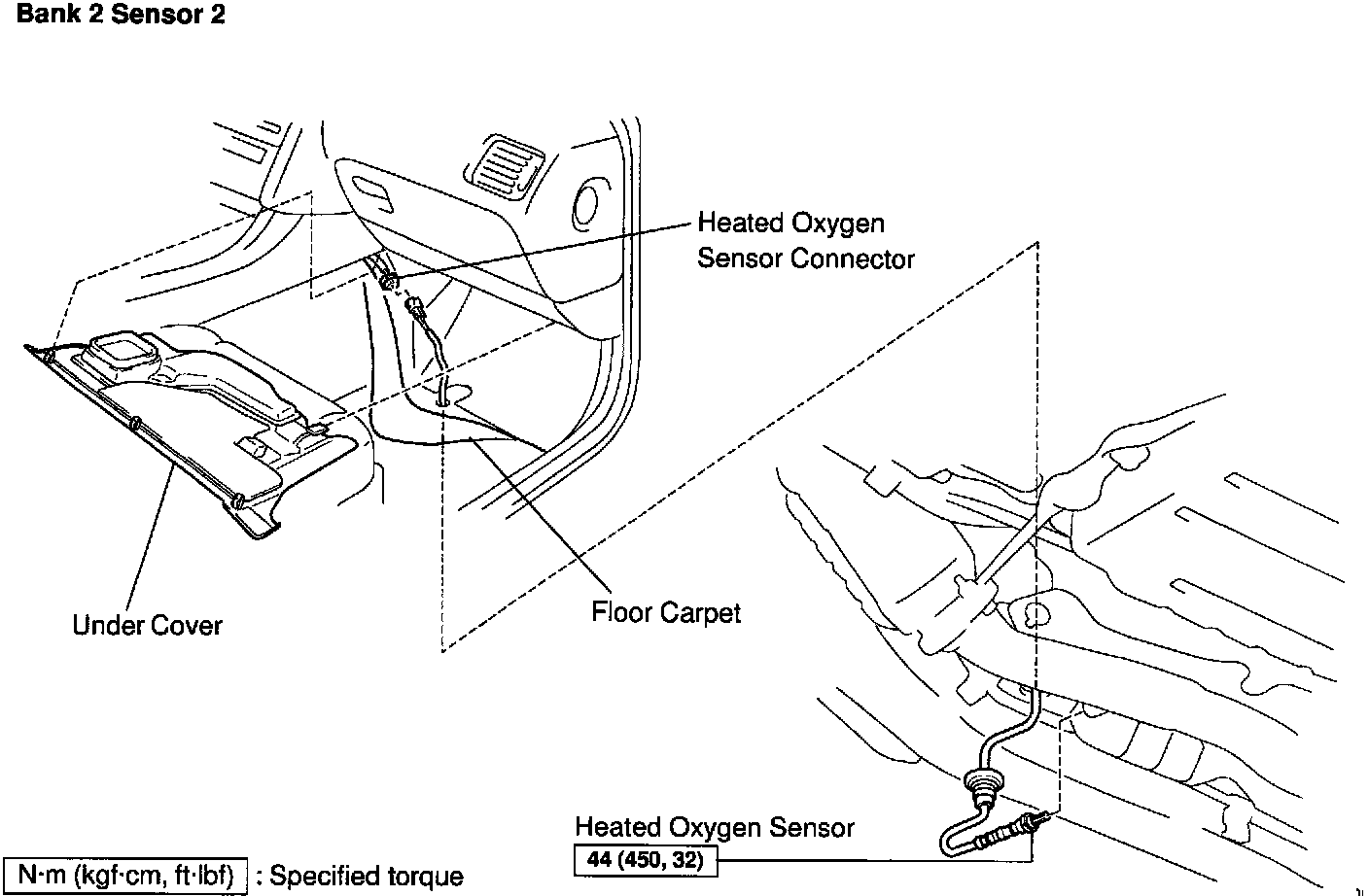 Bank 2 Sensor 2

Heated Oxygen Sensor Connector

Under Cover

Floor Carpet

Heated Oxygen Sensor

44 (450, 32)

N·m (kgf·cm, ft·lbf) : Specified torque