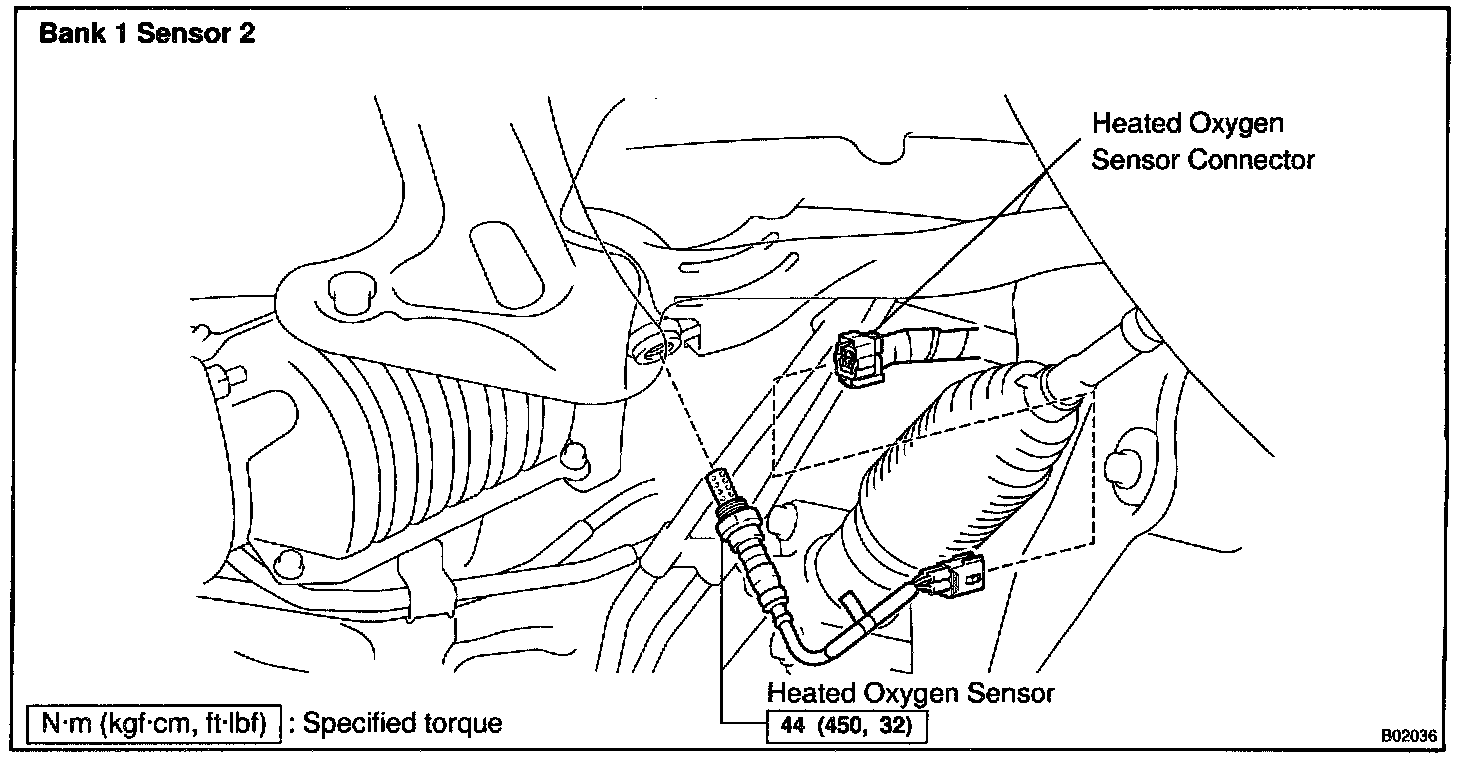 Bank 1 Sensor 2

Heated Oxygen Sensor Connector

Heated Oxygen Sensor

44 (450, 32)

N·m (kgf·cm, ft·lbf) : Specified torque

B02036