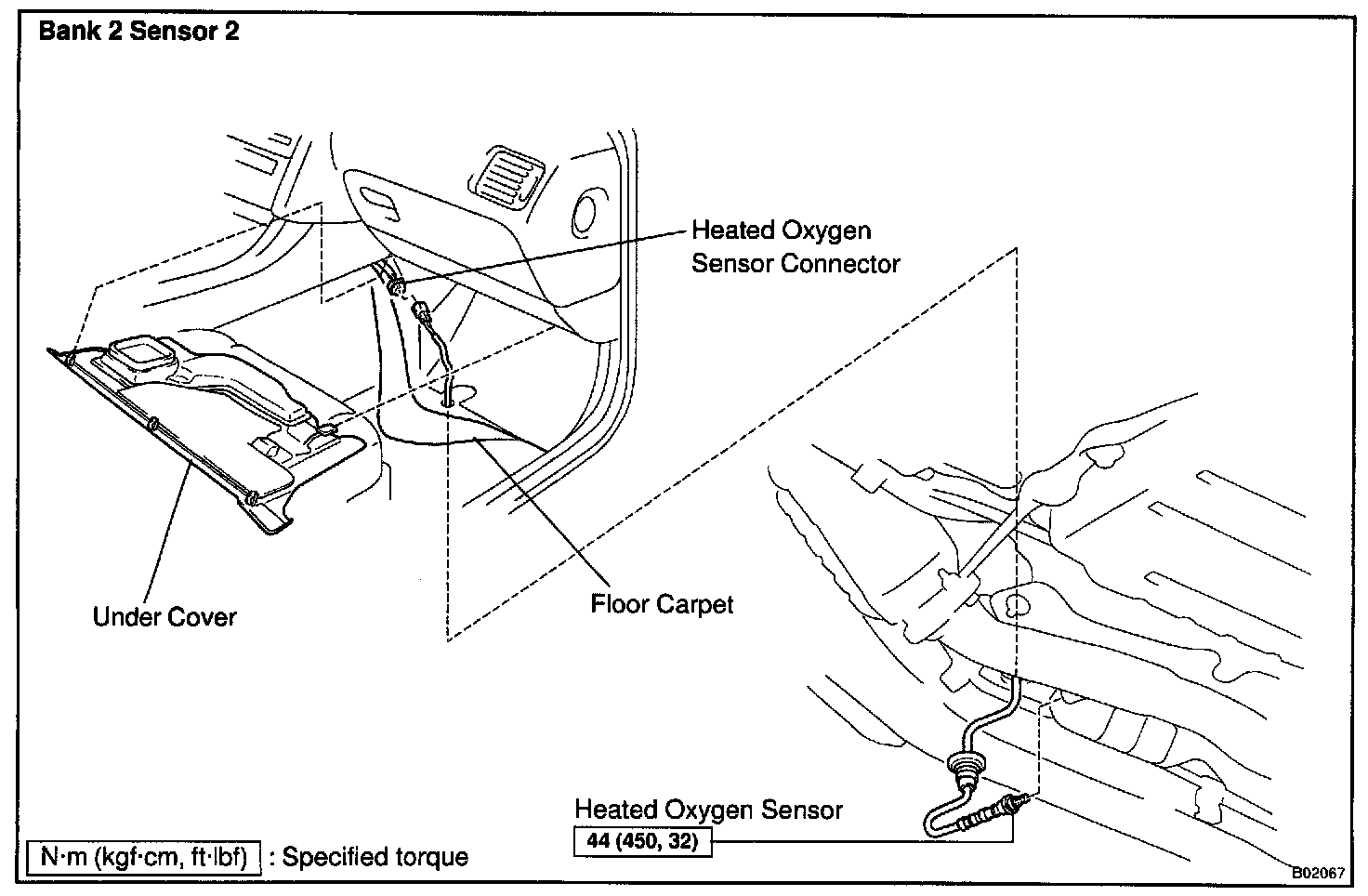 Bank 2 Sensor 2

Heated Oxygen Sensor Connector

Under Cover

Floor Carpet

Heated Oxygen Sensor

44 (450, 32)

N·m (kgf·cm, ft·lbf) : Specified torque

B02067