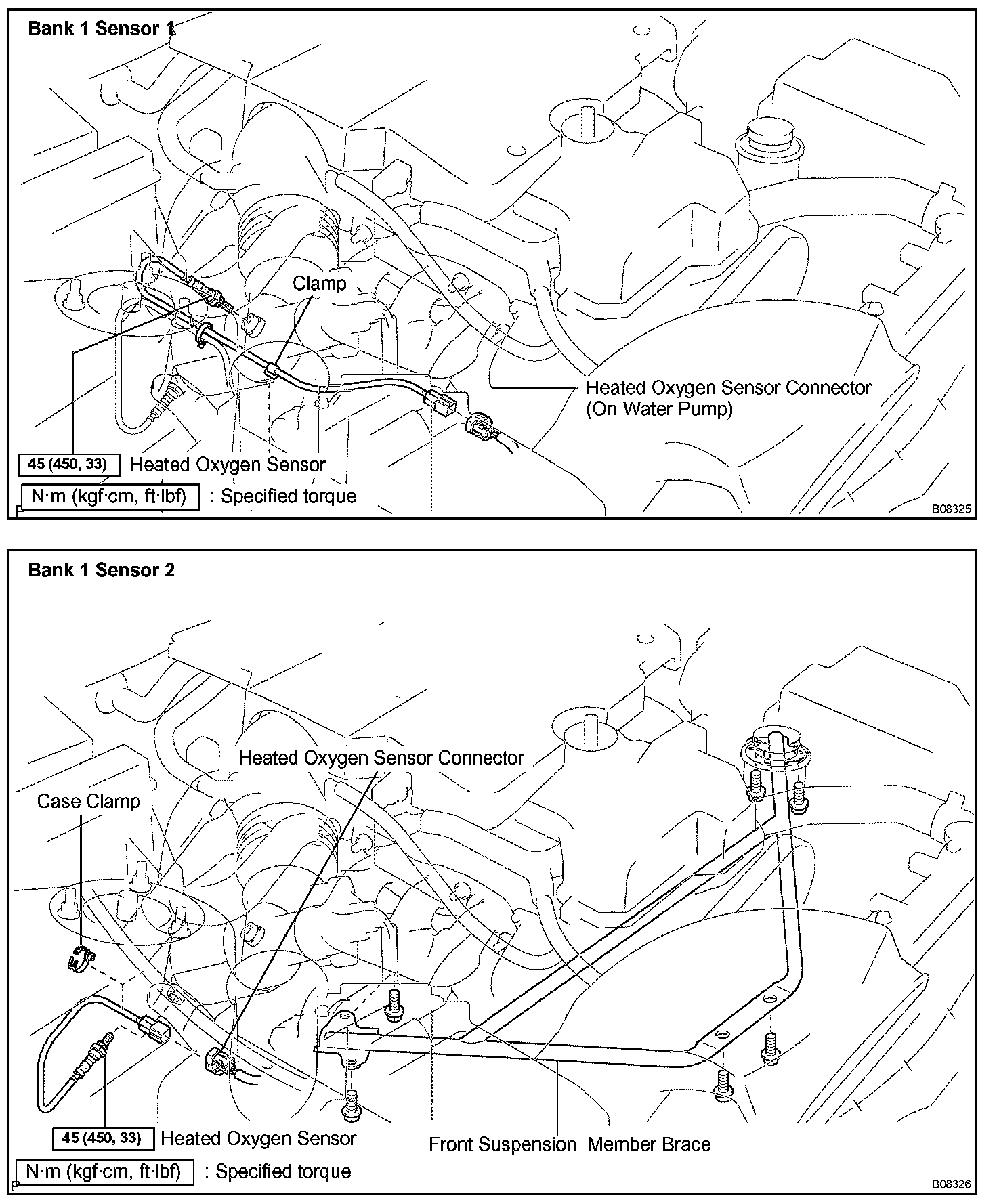 Bank 1 Sensor 1

Clamp

Heated Oxygen Sensor Connector (On Water Pump)

45 (450, 33) Heated Oxygen Sensor

N·m (kgf·cm, ft·lbf) : Specified torque

P

B08325

Bank 1 Sensor 2

Heated Oxygen Sensor Connector

Case Clamp

45 (450, 33) Heated Oxygen Sensor

Front Suspension Member Brace

N·m (kgf·cm, ft·lbf) : Specified torque

P

B08326