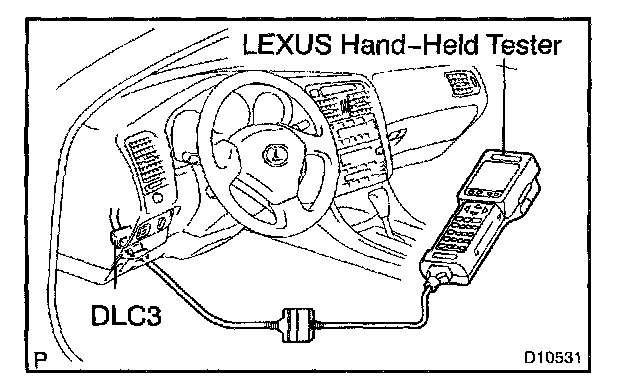 LEXUS Hand-Held Tester

DLC3

P

D10531