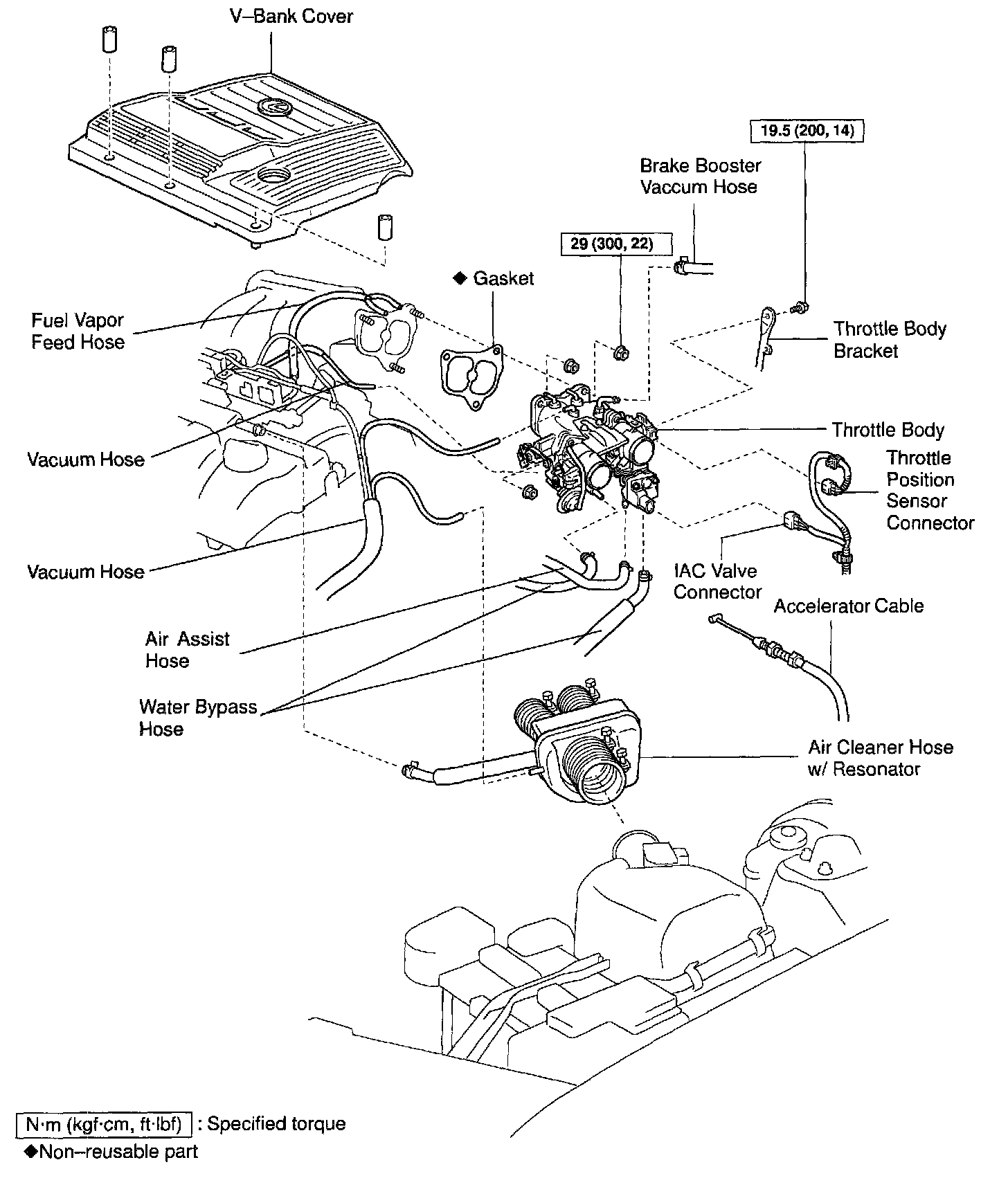 V–Bank Cover

19.5 (200, 14)

Brake Booster Vaccum Hose

29 (300, 22)

◆ Gasket

Fuel Vapor Feed Hose

Throttle Body Bracket

Throttle Body

Vacuum Hose

Throttle Position Sensor Connector

Vacuum Hose

IAC Valve Connector

Accelerator Cable

Air Assist Hose

Water Bypass Hose

Air Cleaner Hose w/ Resonator

N·m (kgf·cm, ft·lbf) : Specified torque
◆Non–reusable part