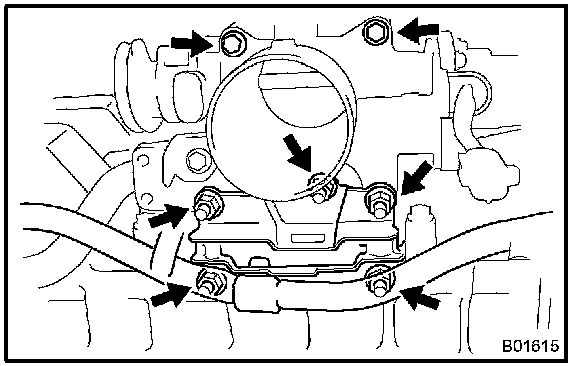 B01615