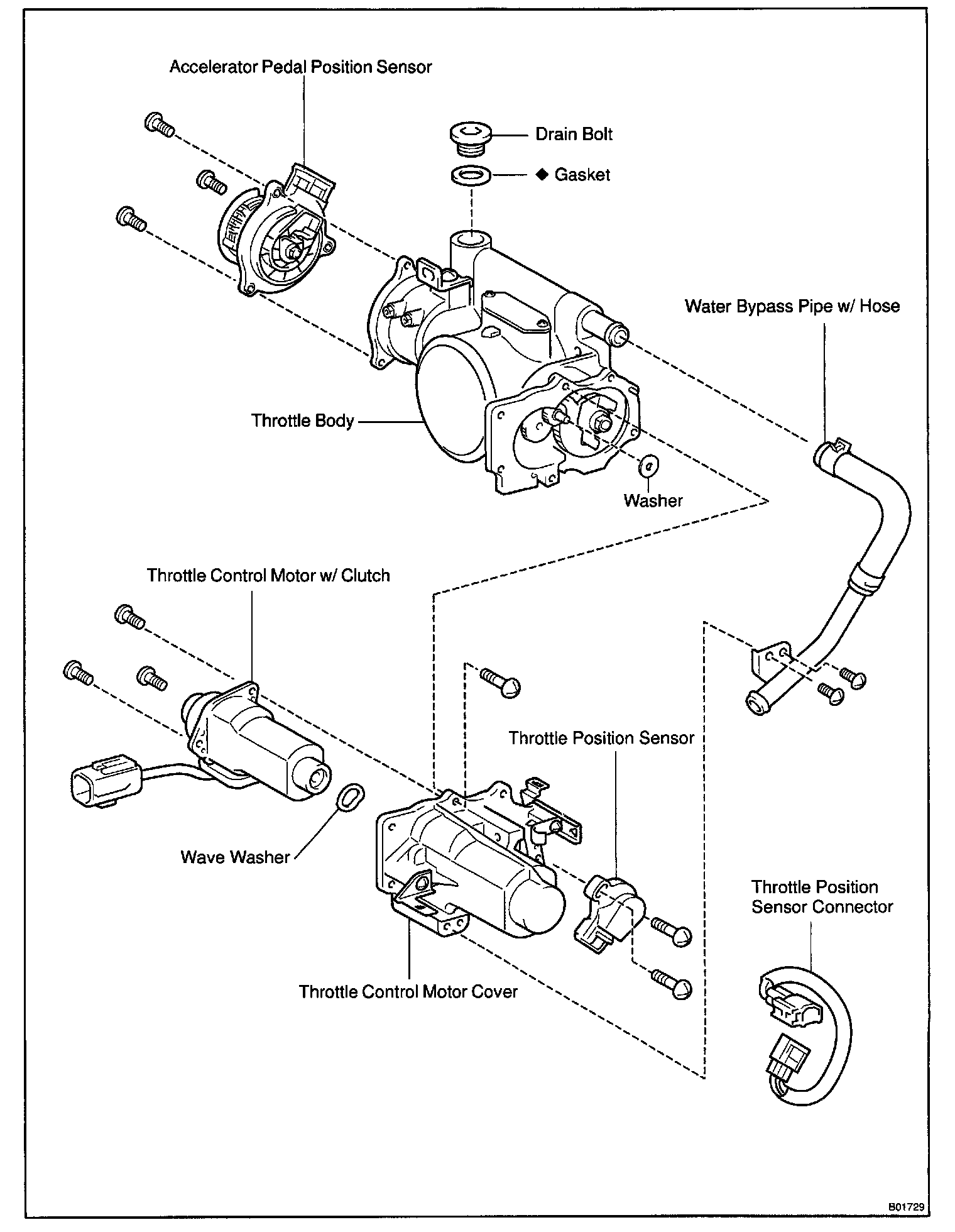 Accelerator Pedal Position Sensor

Drain Bolt

◆ Gasket

Water Bypass Pipe w/ Hose

Throttle Body

Washer

Throttle Control Motor w/ Clutch

Throttle Position Sensor

Wave Washer

Throttle Position Sensor Connector

Throttle Control Motor Cover

B01729