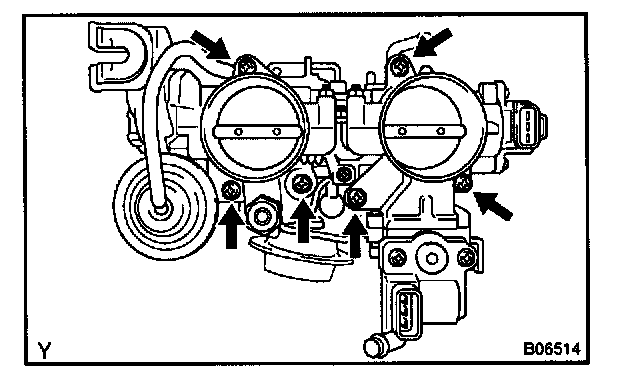 Y

B06514