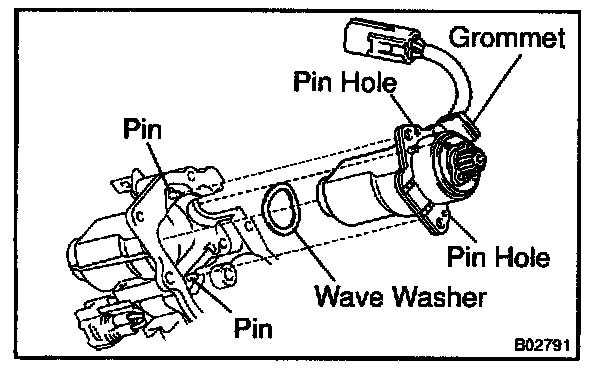 Grommet
Pin Hole
Pin
Pin Hole
Wave Washer
Pin
B02791