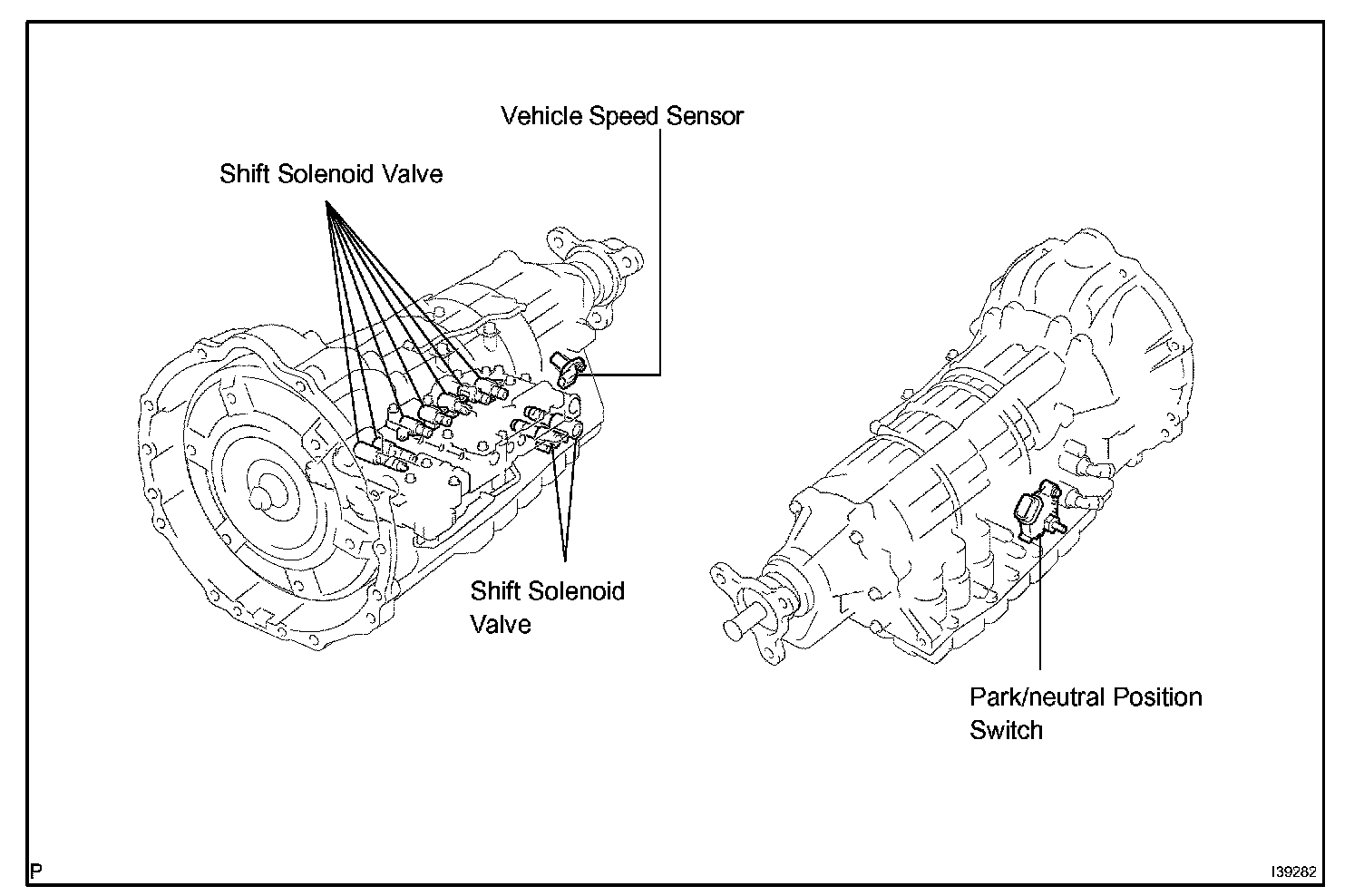 Vehicle Speed Sensor

Shift Solenoid Valve

Shift Solenoid Valve

Park/neutral Position Switch

P

I39282