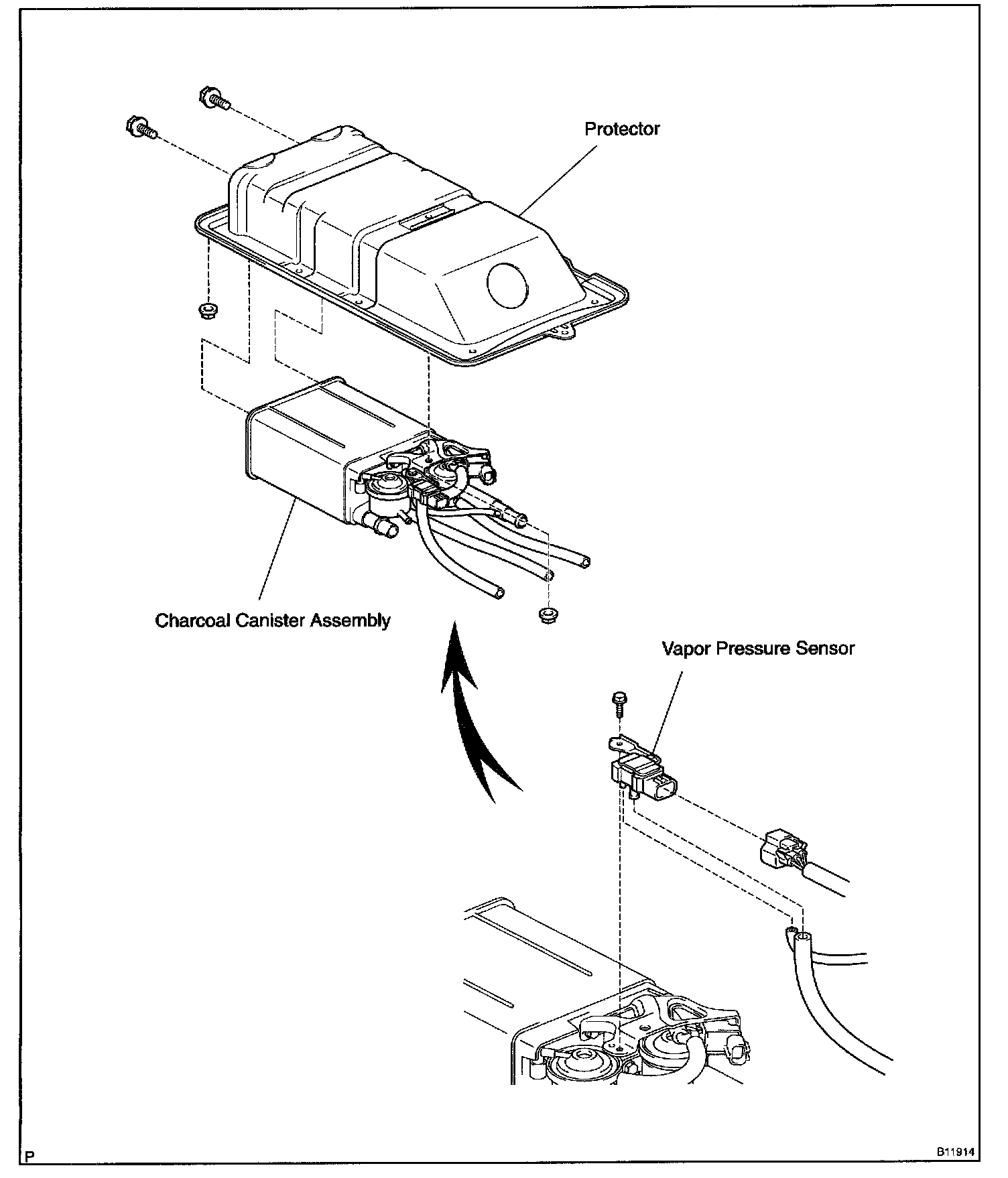 Protector

Charcoal Canister Assembly

Vapor Pressure Sensor

P

B11914