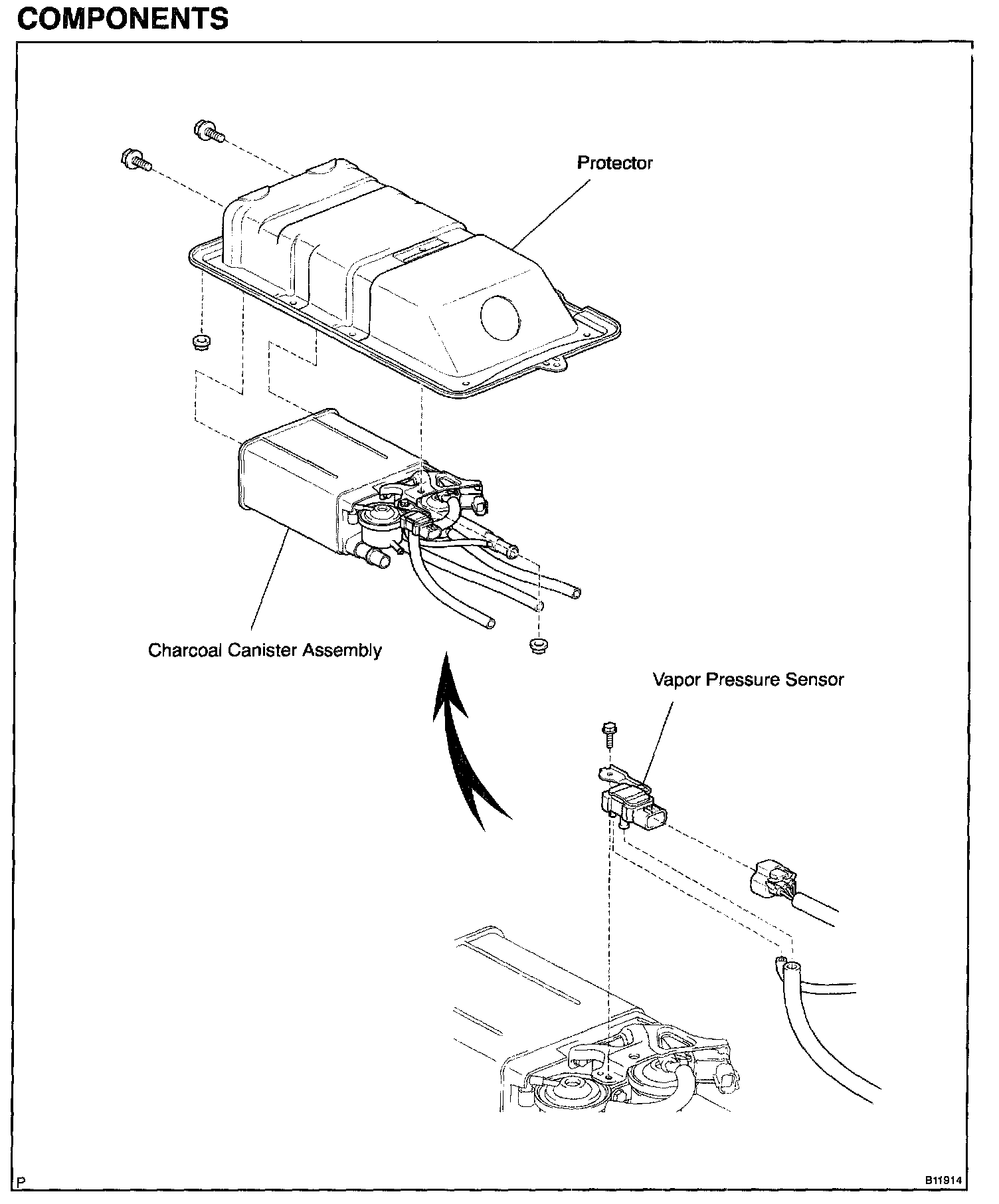 COMPONENTS

Protector

Charcoal Canister Assembly

Vapor Pressure Sensor

P

B11914