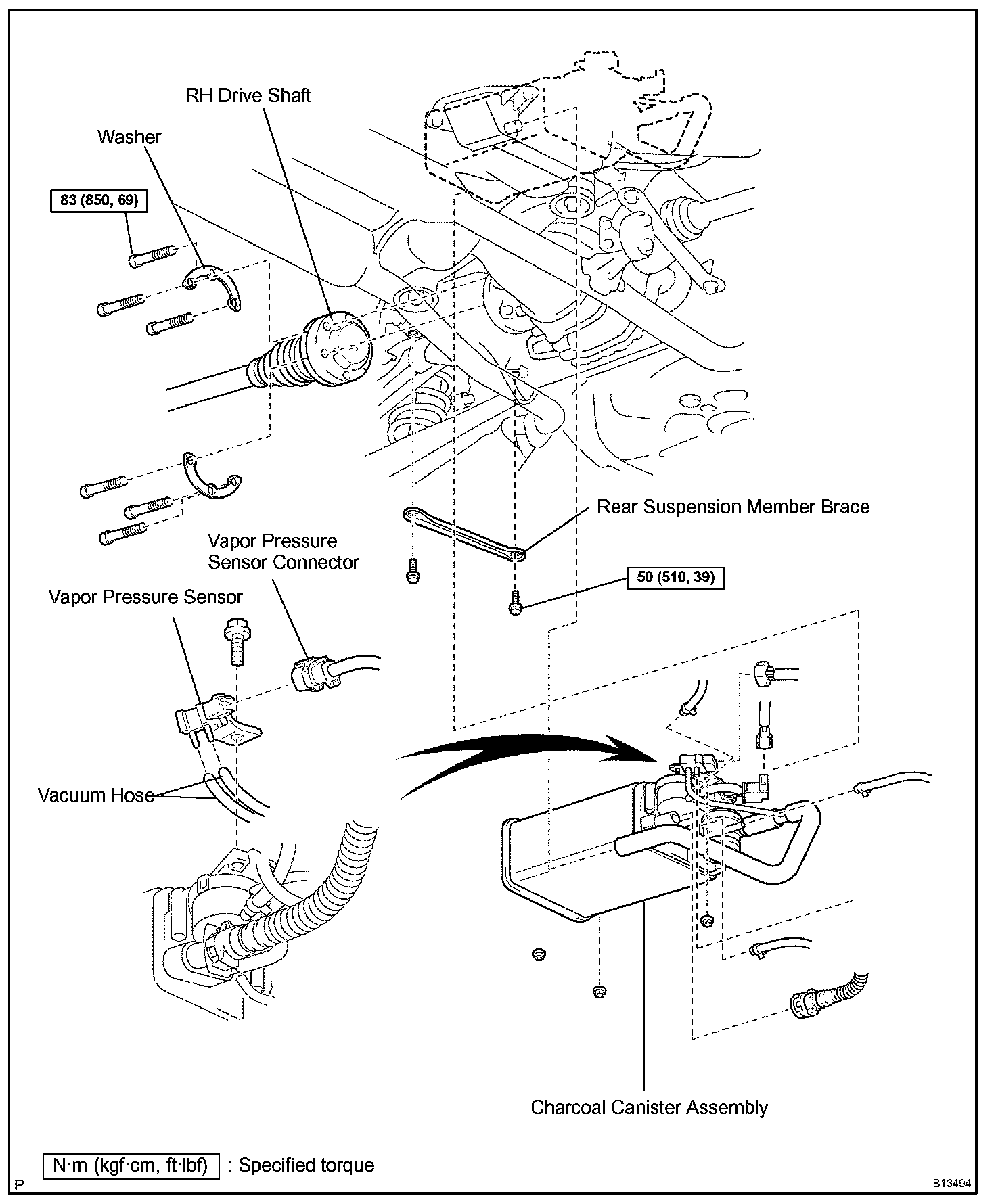 RH Drive Shaft

Washer

83 (850, 69)

Rear Suspension Member Brace

Vapor Pressure Sensor Connector

50 (510, 39)

Vapor Pressure Sensor

Vacuum Hose

Charcoal Canister Assembly

N·m (kgf·cm, ft·lbf) : Specified torque

P

B13494