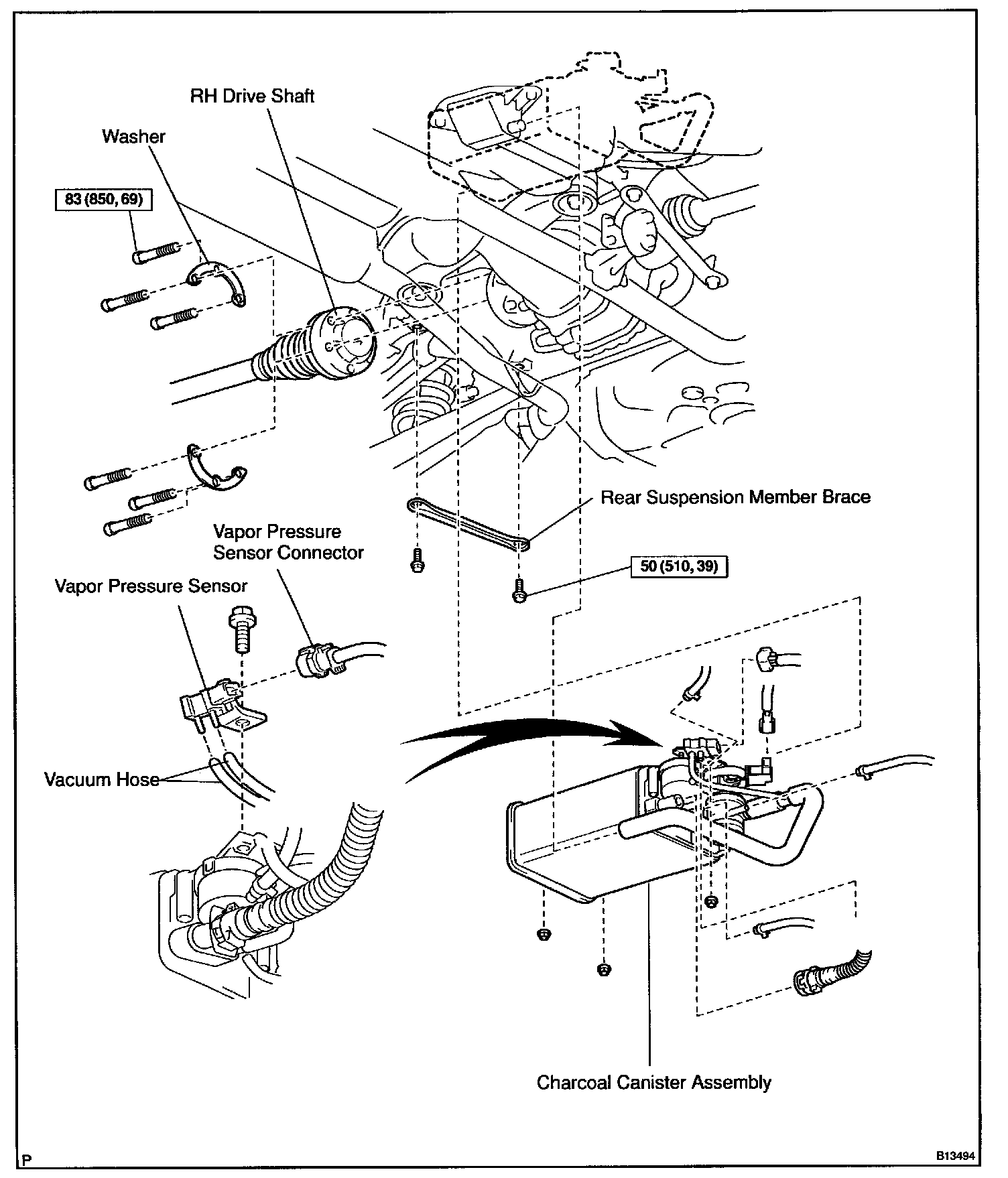 RH Drive Shaft

Washer

83 (850, 69)

Rear Suspension Member Brace

Vapor Pressure Sensor Connector

Vapor Pressure Sensor

50 (510, 39)

Vacuum Hose

Charcoal Canister Assembly

P

B13494