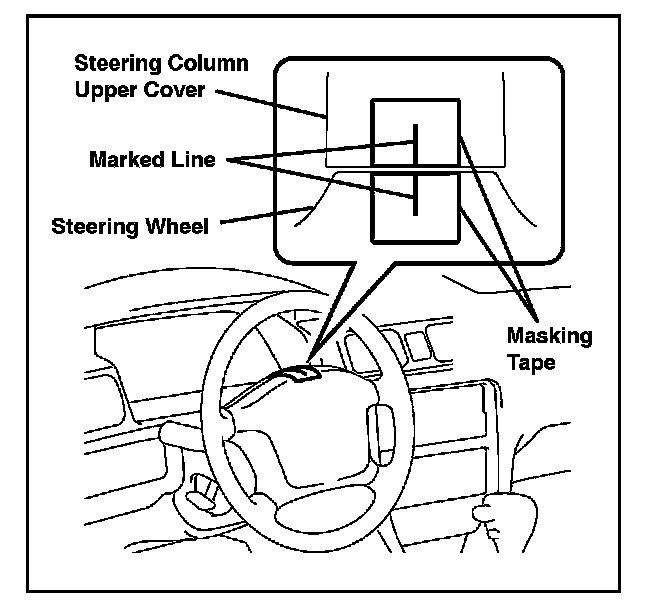 Steering Column Upper Cover

Marked Line

Steering Wheel

Masking Tape