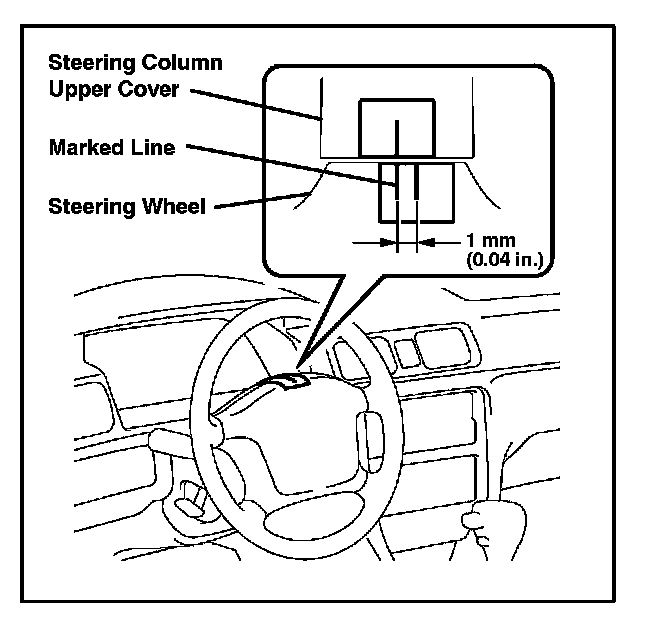 Steering Column Upper Cover

Marked Line

Steering Wheel

1 mm
(0.04 in.)