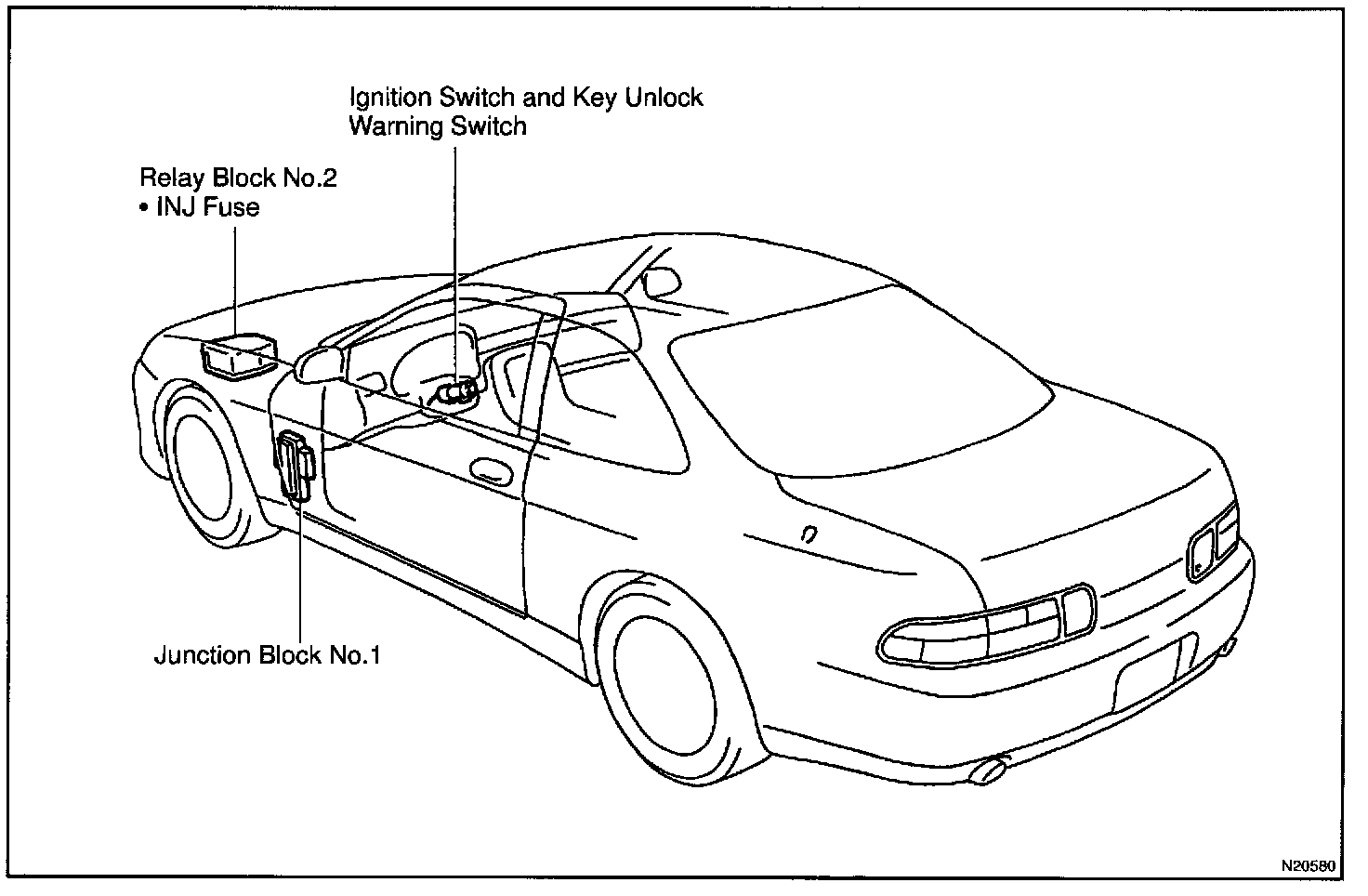 Ignition Switch and Key Unlock
Warning Switch

Relay Block No.2
• INJ Fuse

Junction Block No.1

N20580