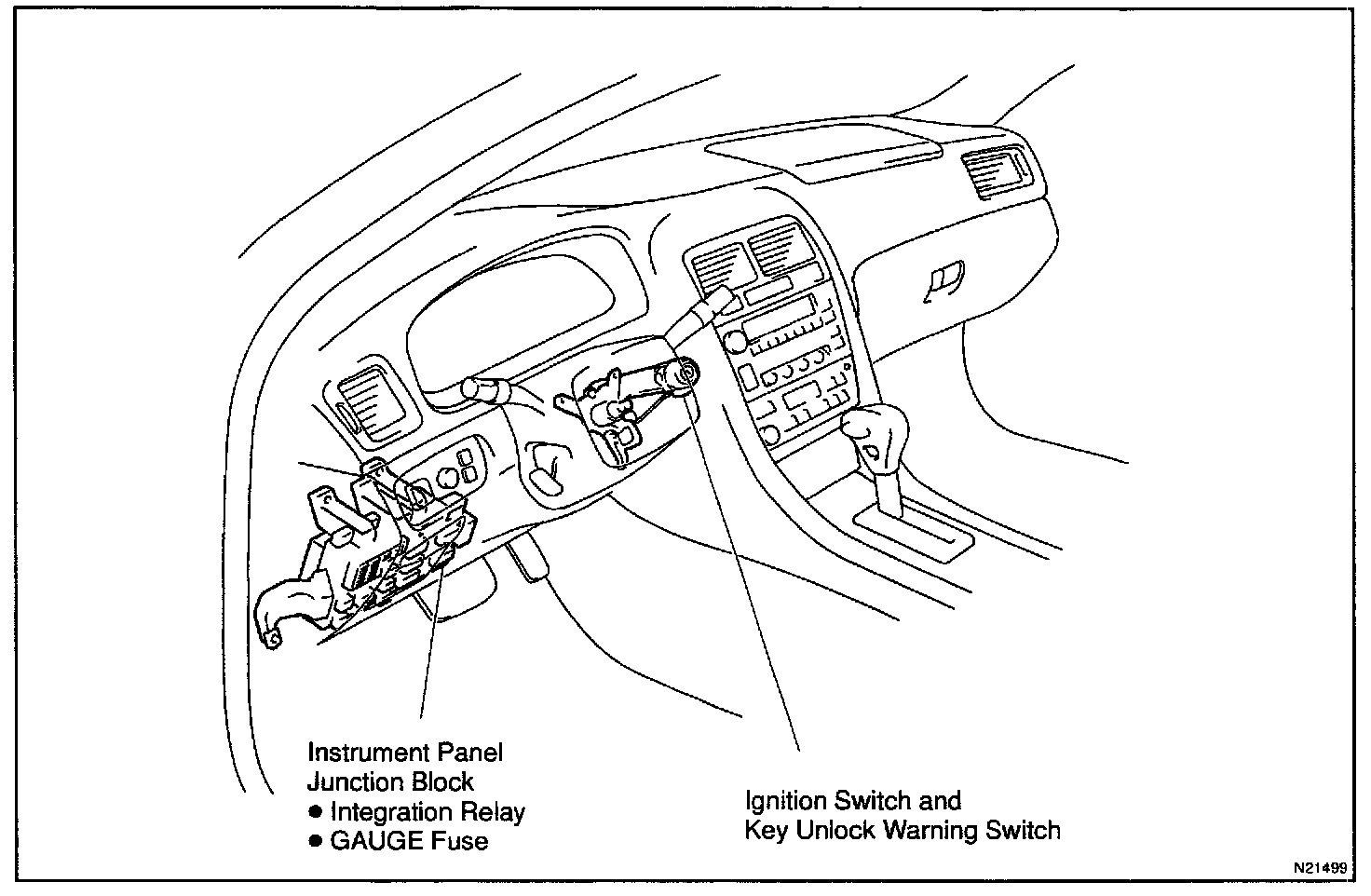 Instrument Panel
Junction Block
● Integration Relay
● GAUGE Fuse

Ignition Switch and
Key Unlock Warning Switch

N21499