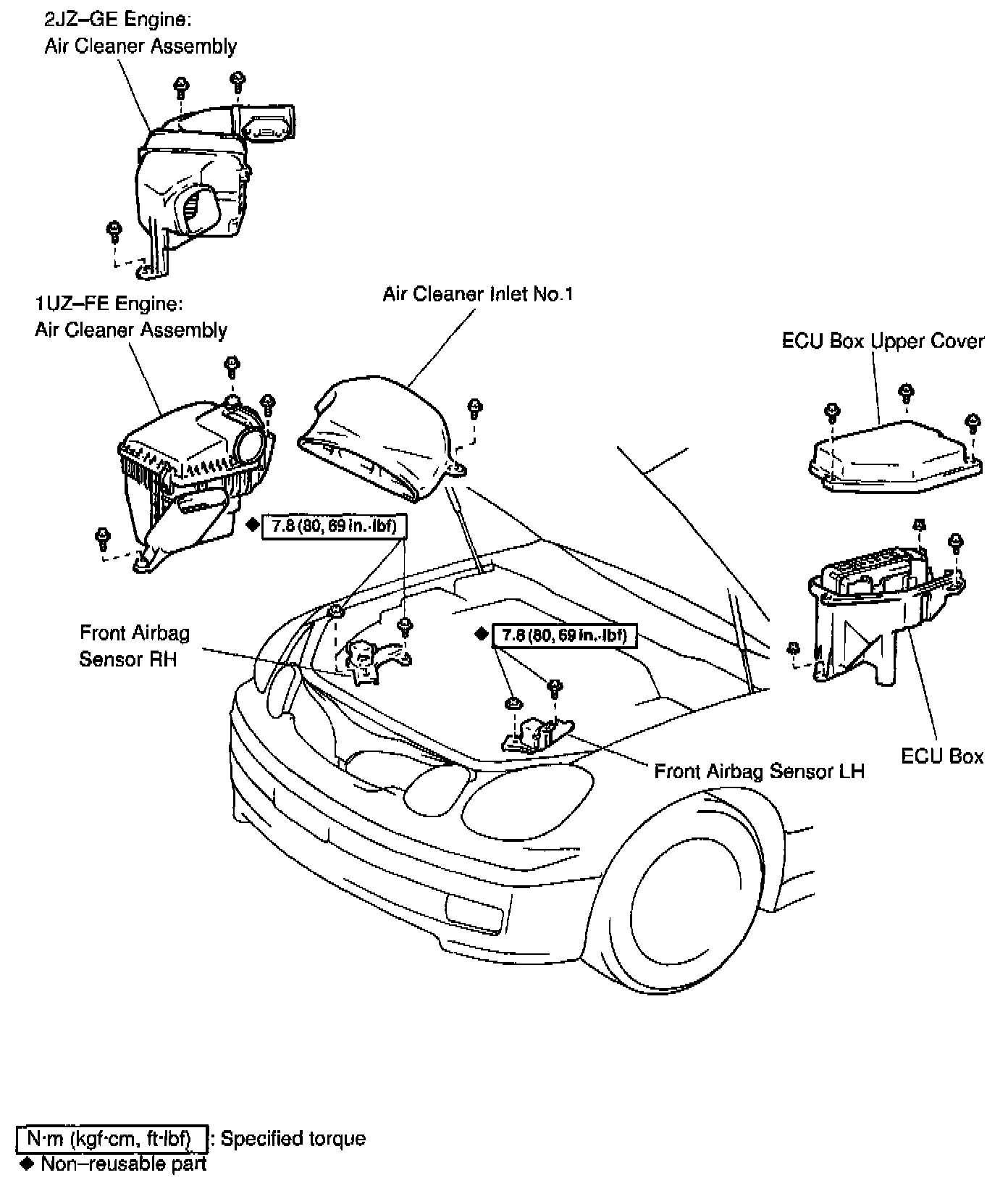 2JZ–GE Engine:
Air Cleaner Assembly

1UZ–FE Engine:
Air Cleaner Assembly

Air Cleaner Inlet No.1

ECU Box Upper Cover

◆ 7.8 (80, 69 in.·lbf)

Front Airbag Sensor RH

◆ 7.8 (80, 69 in.·lbf)

ECU Box

Front Airbag Sensor LH

N·m (kgf·cm, ft·lbf) : Specified torque
◆ Non–reusable part