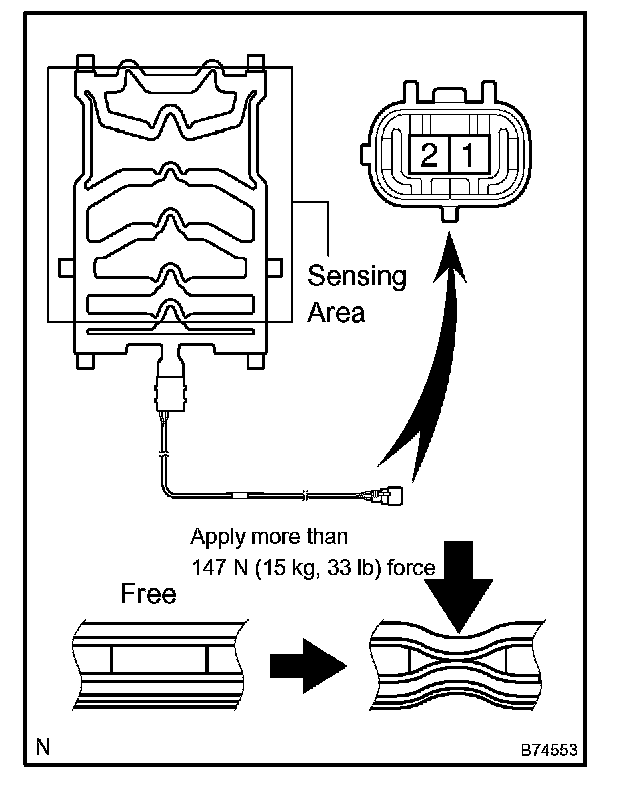 2 1

Sensing Area

Apply more than 147 N (15 kg, 33 lb) force

Free

N

B74553