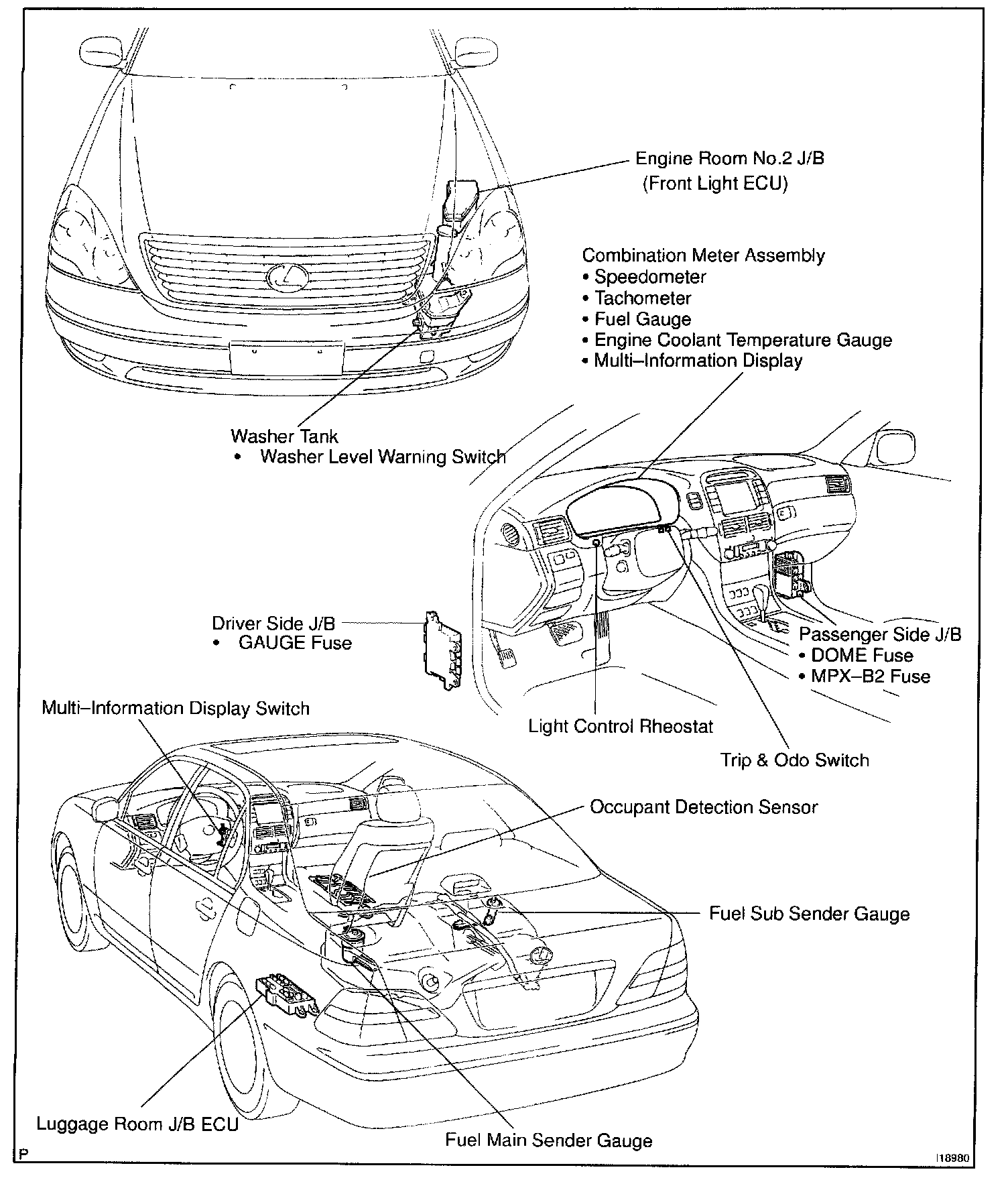 Engine Room No.2 J/B
(Front Light ECU)

Combination Meter Assembly
• Speedometer
• Tachometer
• Fuel Gauge
• Engine Coolant Temperature Gauge
• Multi–Information Display

Washer Tank
• Washer Level Warning Switch

Driver Side J/B
• GAUGE Fuse

Passenger Side J/B
• DOME Fuse
• MPX–B2 Fuse

Multi–Information Display Switch

Light Control Rheostat

Trip & Odo Switch

Occupant Detection Sensor

Fuel Sub Sender Gauge

Luggage Room J/B ECU

Fuel Main Sender Gauge

P

I18980