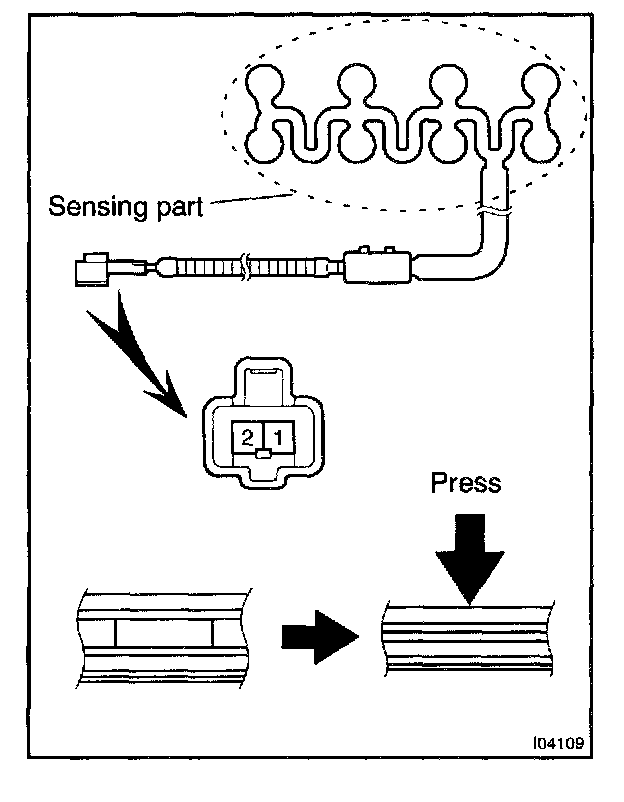 Sensing part

2 1

Press

I04109