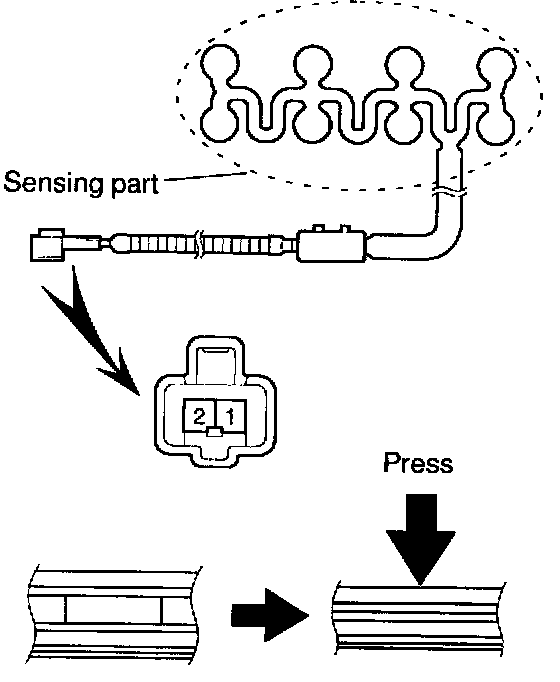 Sensing part

2 1

Press