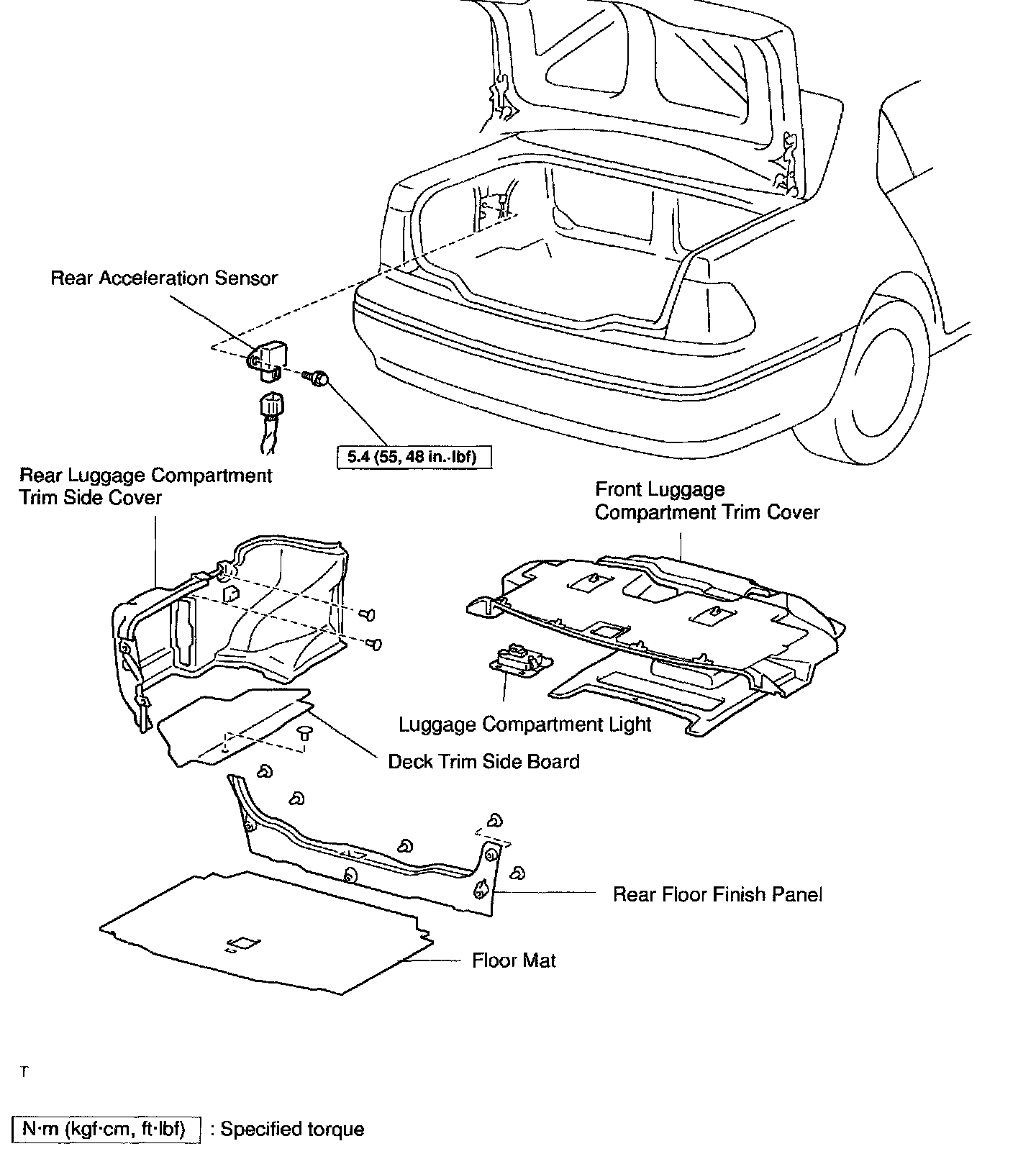 Rear Acceleration Sensor

5.4 (55, 48 in.·lbf)

Rear Luggage Compartment Trim Side Cover

Front Luggage Compartment Trim Cover

Luggage Compartment Light

Deck Trim Side Board

Rear Floor Finish Panel

Floor Mat

T

N·m (kgf·cm, ft·lbf) : Specified torque