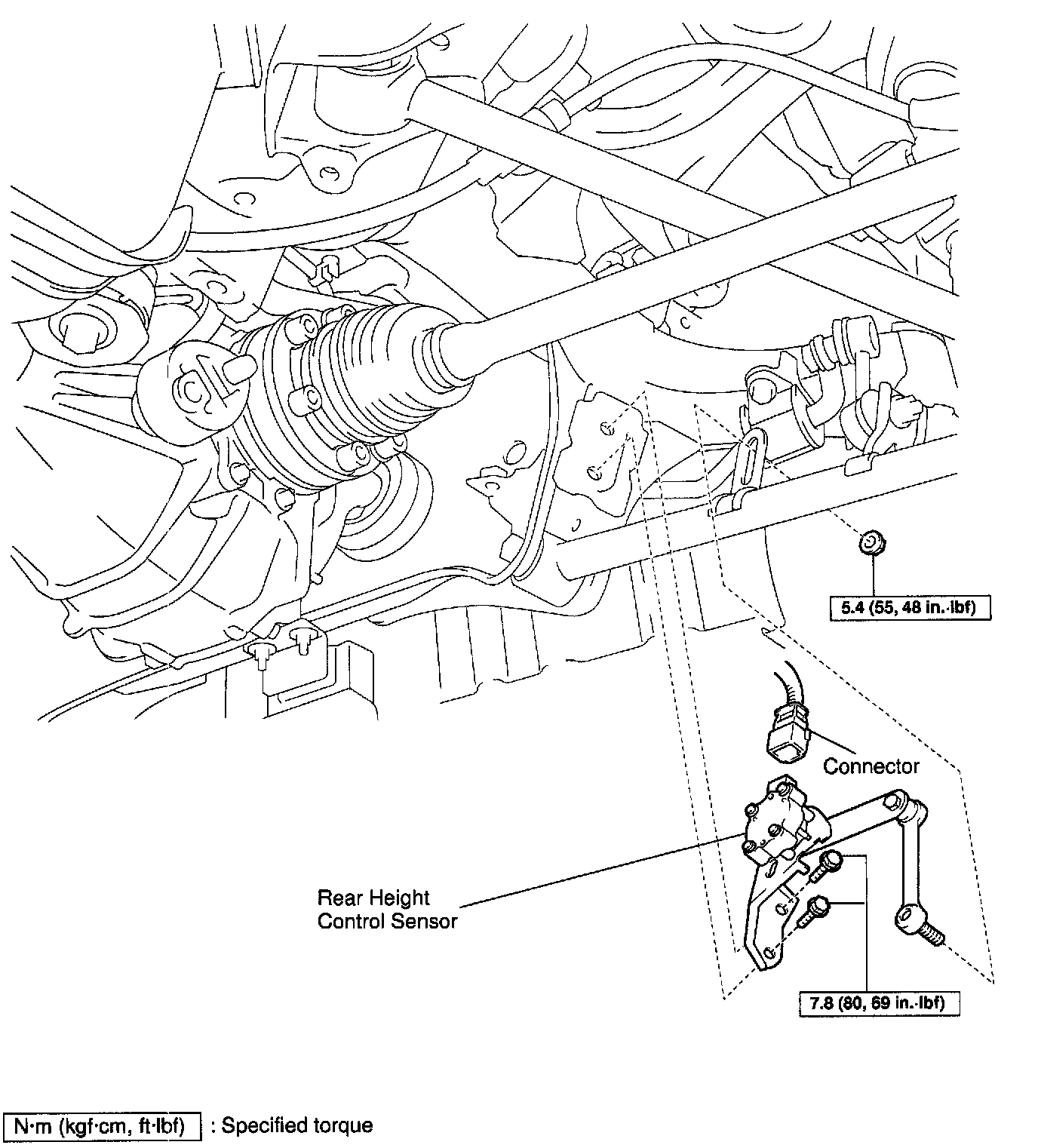 5.4 (55, 48 in.·lbf)

Connector

Rear Height Control Sensor

7.8 (80, 69 in.·lbf)

N·m (kgf·cm, ft·lbf) : Specified torque