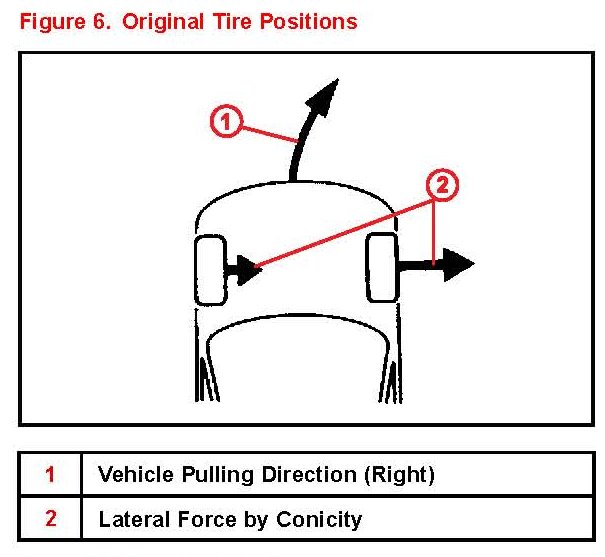 Figure 6. Original Tire Positions

1

2

| 1 | Vehicle Pulling Direction (Right) |
|---|---|
| 2 | Lateral Force by Conicity |