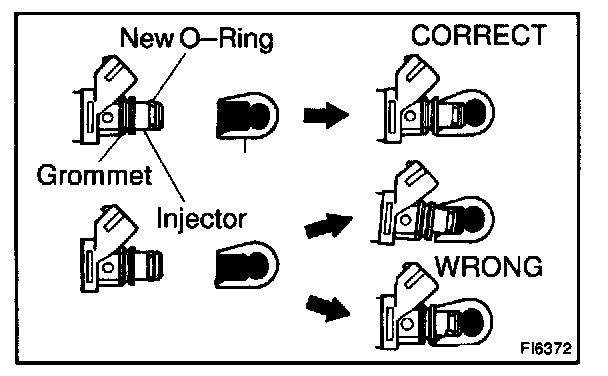 New O–Ring
CORRECT
Grommet
Injector
WRONG
FI6372