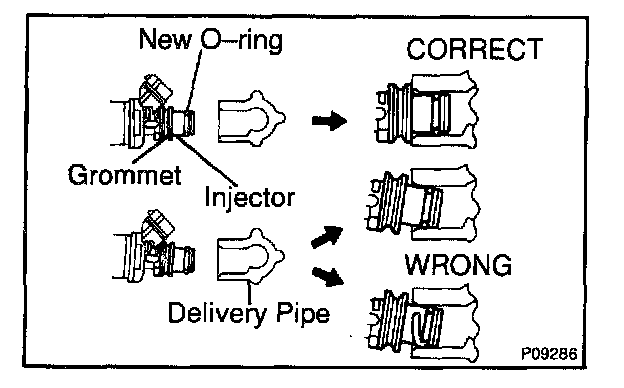 New O–ring
CORRECT
Grommet
Injector
WRONG
Delivery Pipe
P09286