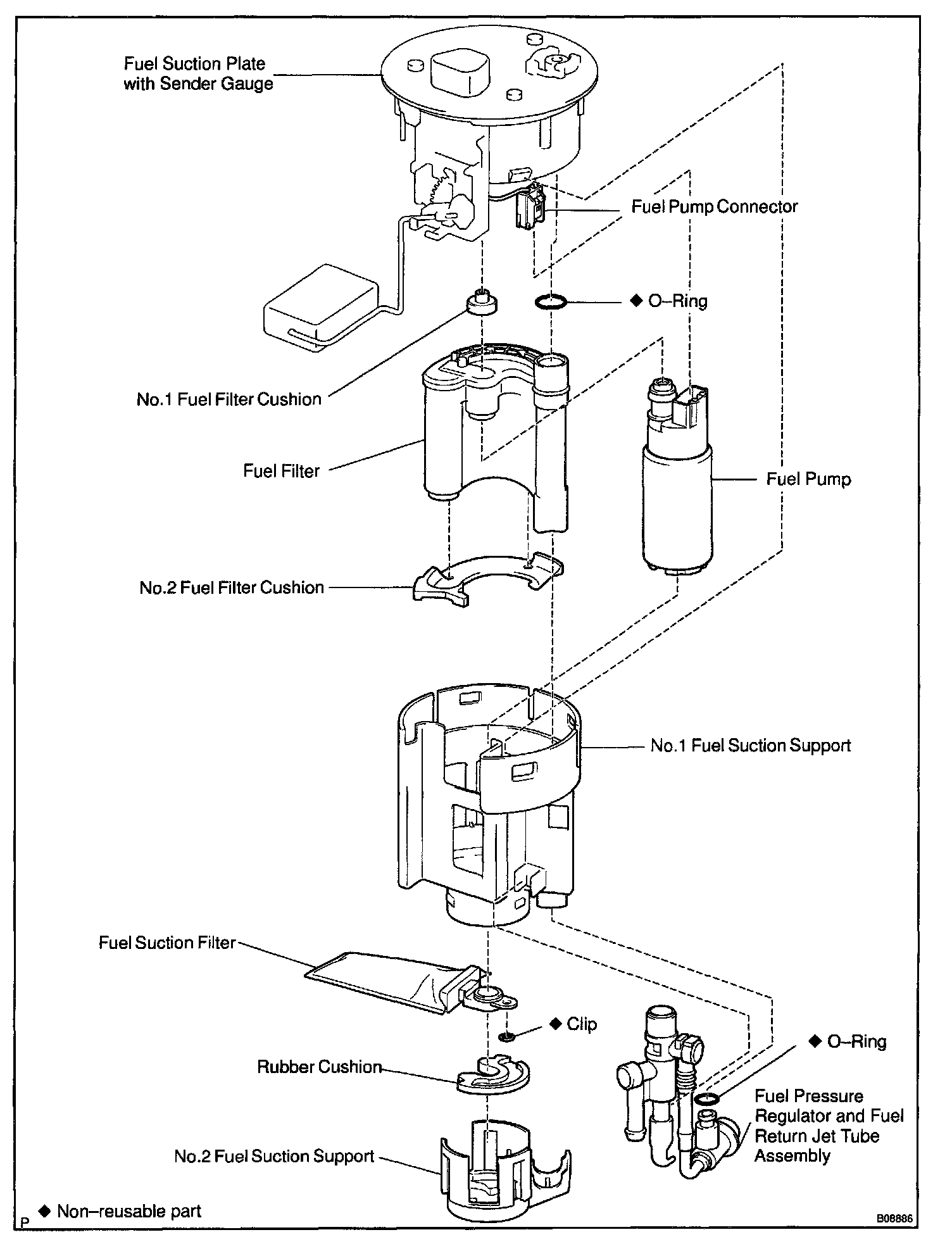 Fuel Suction Plate with Sender Gauge

Fuel Pump Connector

◆ O–Ring

No.1 Fuel Filter Cushion

Fuel Filter

Fuel Pump

No.2 Fuel Filter Cushion

No.1 Fuel Suction Support

Fuel Suction Filter

◆ Clip

◆ O–Ring

Rubber Cushion

Fuel Pressure Regulator and Fuel Return Jet Tube Assembly

No.2 Fuel Suction Support

P ◆ Non–reusable part

B08886