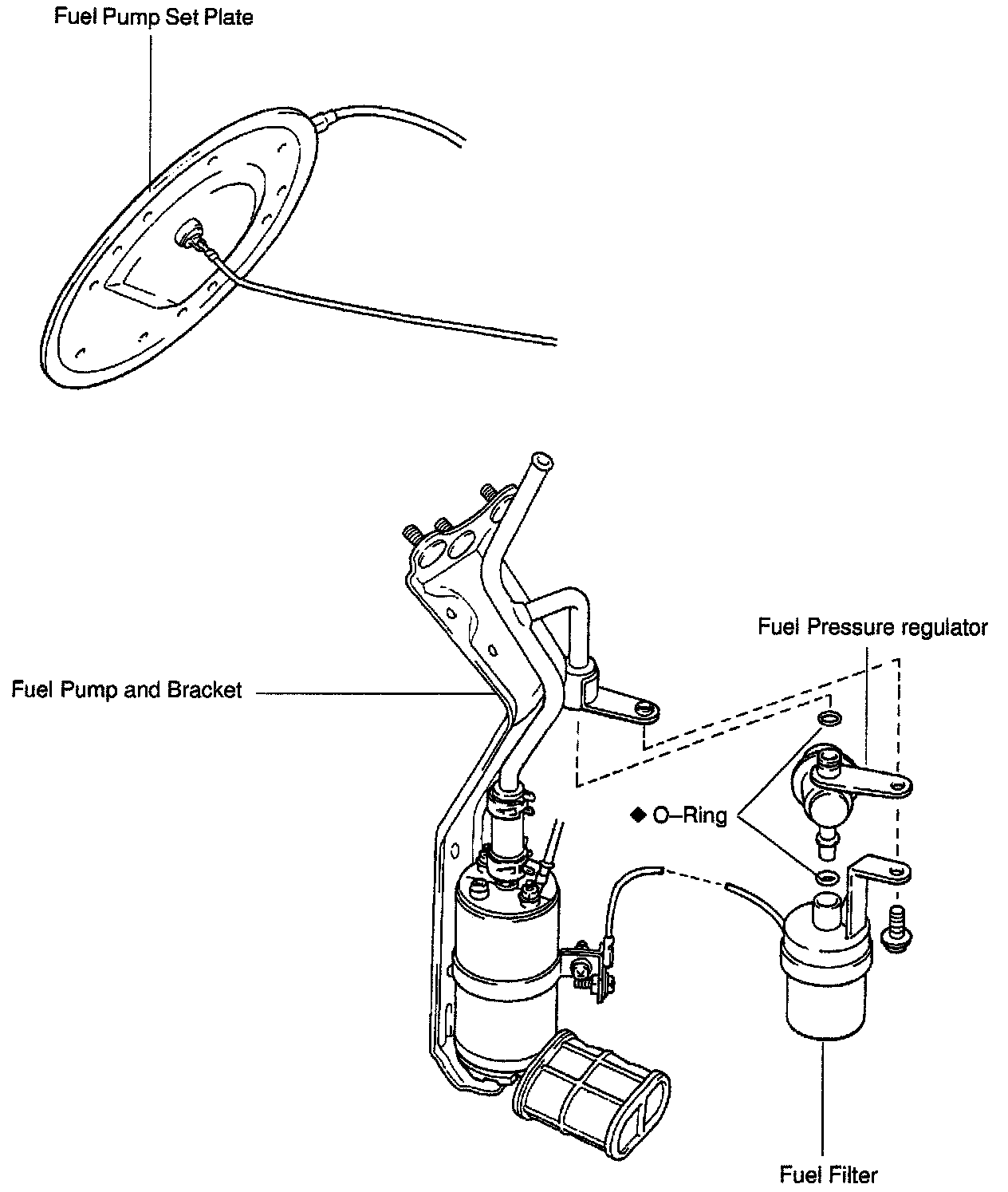 Fuel Pump Set Plate

Fuel Pressure regulator

Fuel Pump and Bracket

◆ O–Ring

Fuel Filter