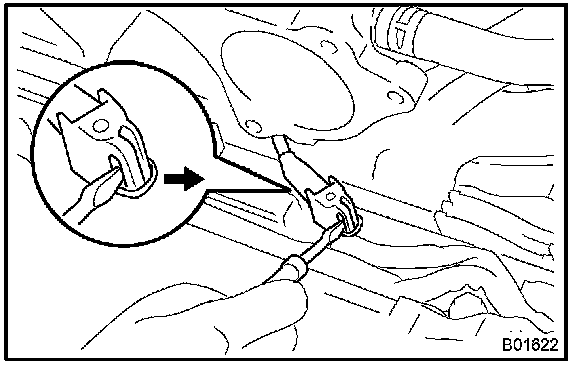 B01622