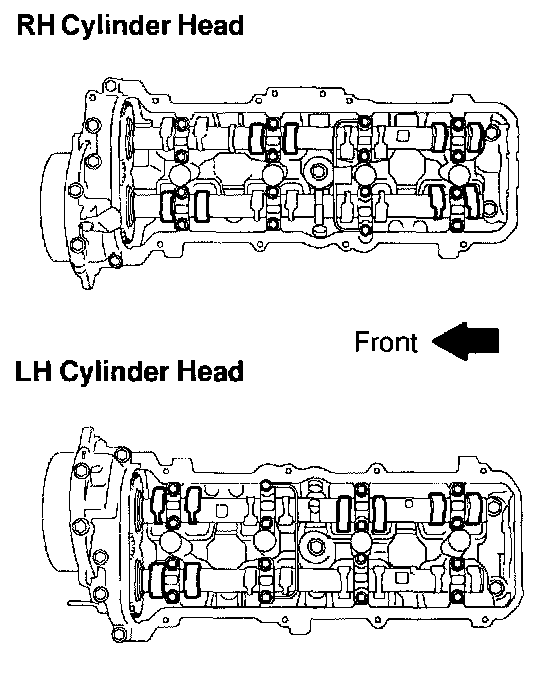 RH Cylinder Head

Front

LH Cylinder Head