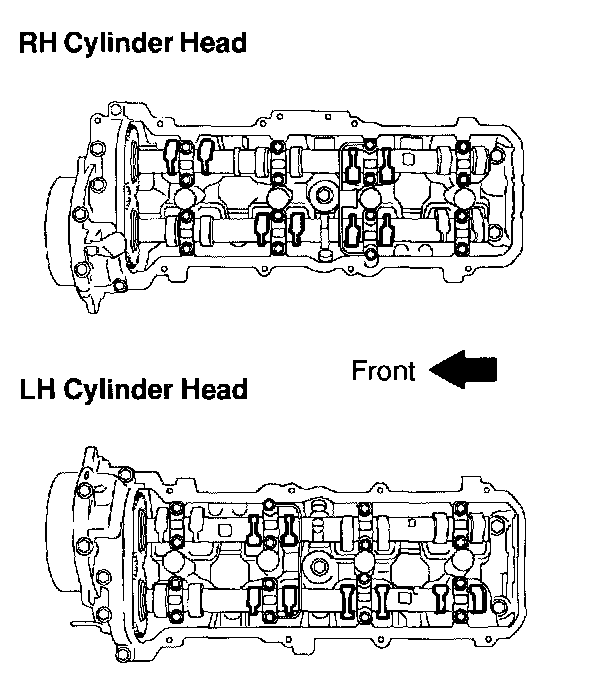 RH Cylinder Head

Front

LH Cylinder Head