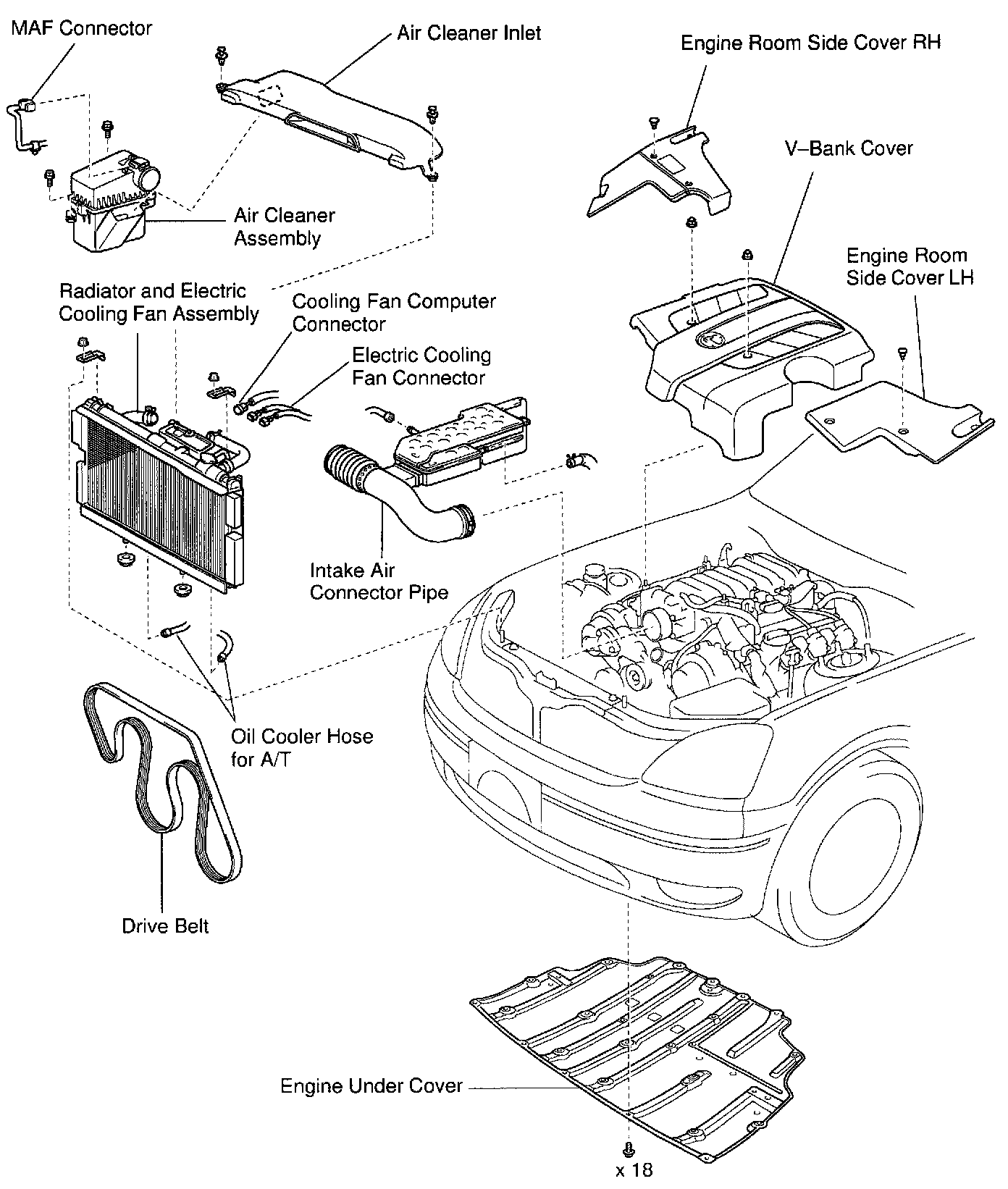 MAF Connector

Air Cleaner Inlet

Engine Room Side Cover RH

V–Bank Cover

Air Cleaner Assembly

Engine Room Side Cover LH

Radiator and Electric Cooling Fan Assembly

Cooling Fan Computer Connector

Electric Cooling Fan Connector

Intake Air Connector Pipe

Oil Cooler Hose for A/T

Drive Belt

Engine Under Cover

x 18