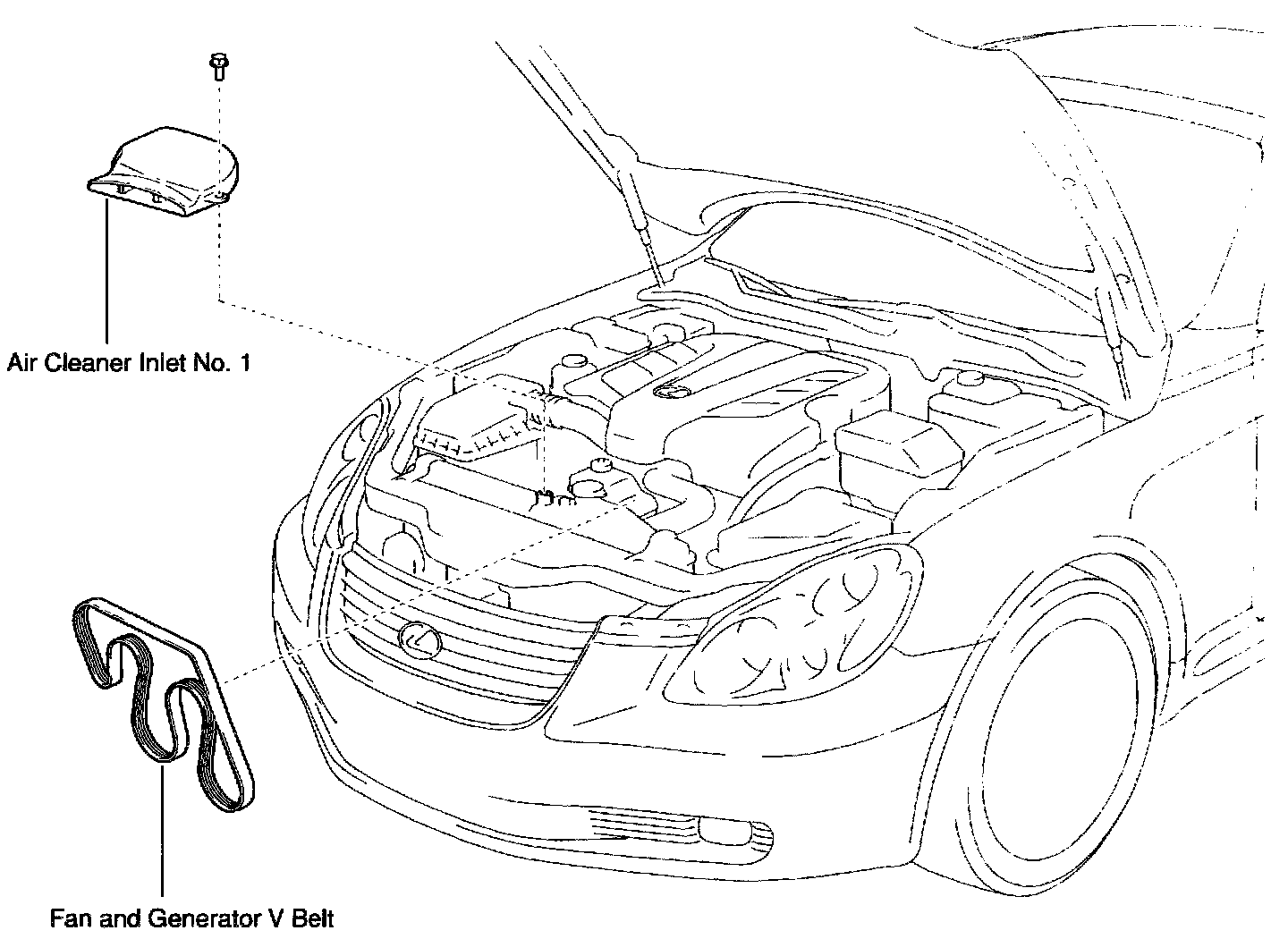 Air Cleaner Inlet No. 1

Fan and Generator V Belt