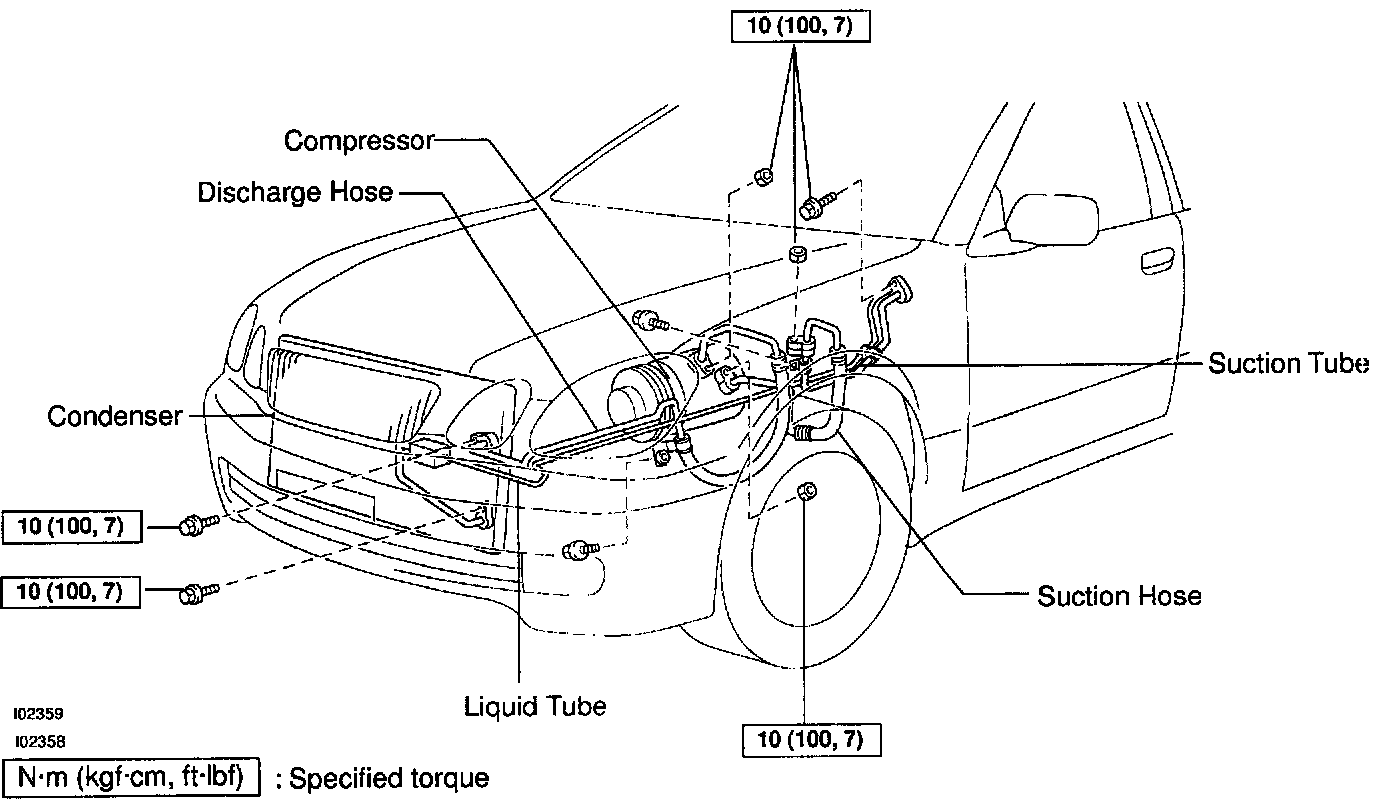 10 (100, 7)

Compressor

Discharge Hose

Suction Tube

Condenser

10 (100, 7)

10 (100, 7)

Suction Hose

Liquid Tube

10 (100, 7)

I02359

I02358

N·m (kgf·cm, ft·lbf) : Specified torque