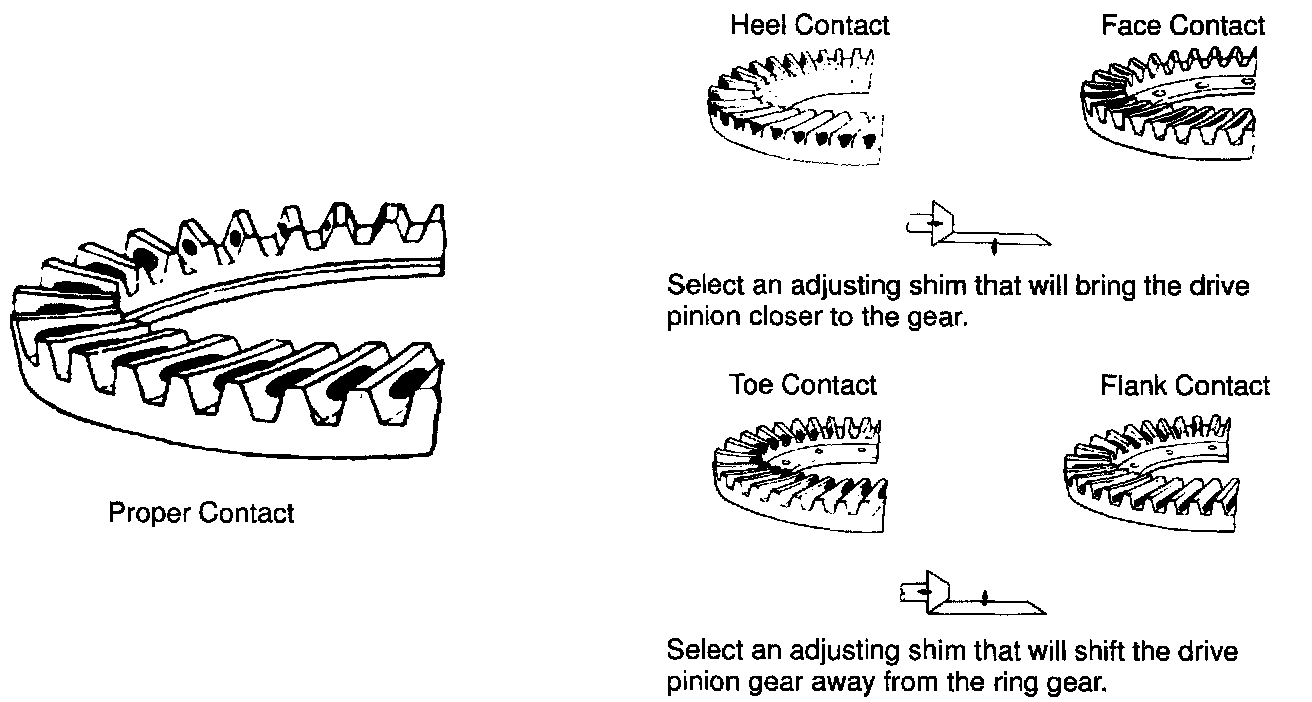 Proper Contact

Heel Contact

Face Contact

Select an adjusting shim that will bring the drive pinion closer to the gear.

Toe Contact

Flank Contact

Select an adjusting shim that will shift the drive pinion gear away from the ring gear.