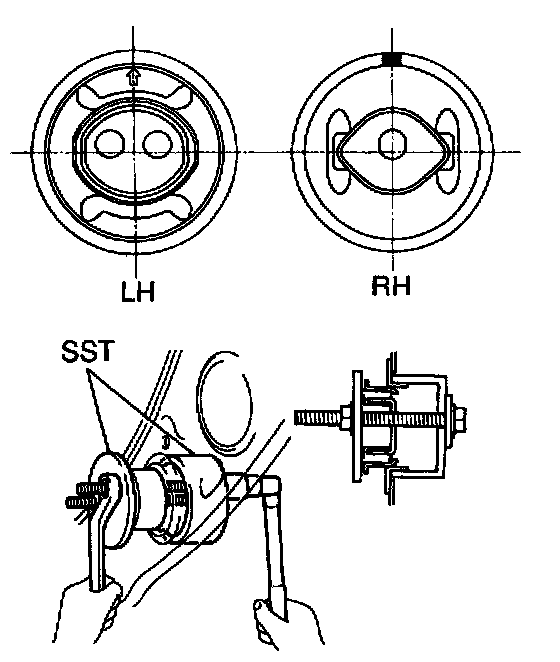 LH

RH

SST