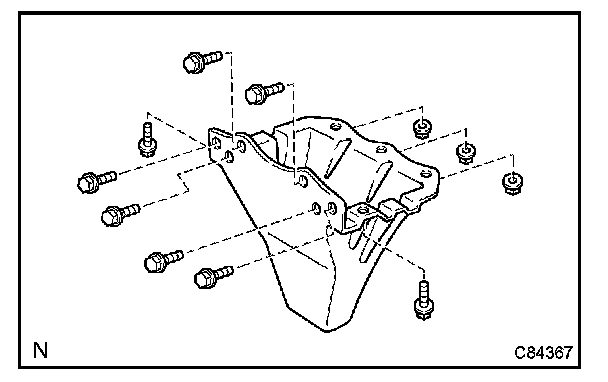 N

C84367