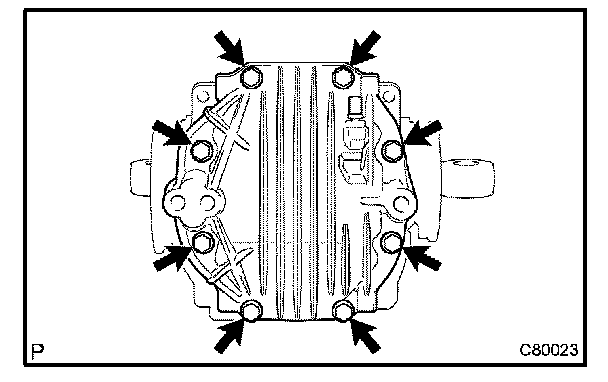 P

C80023